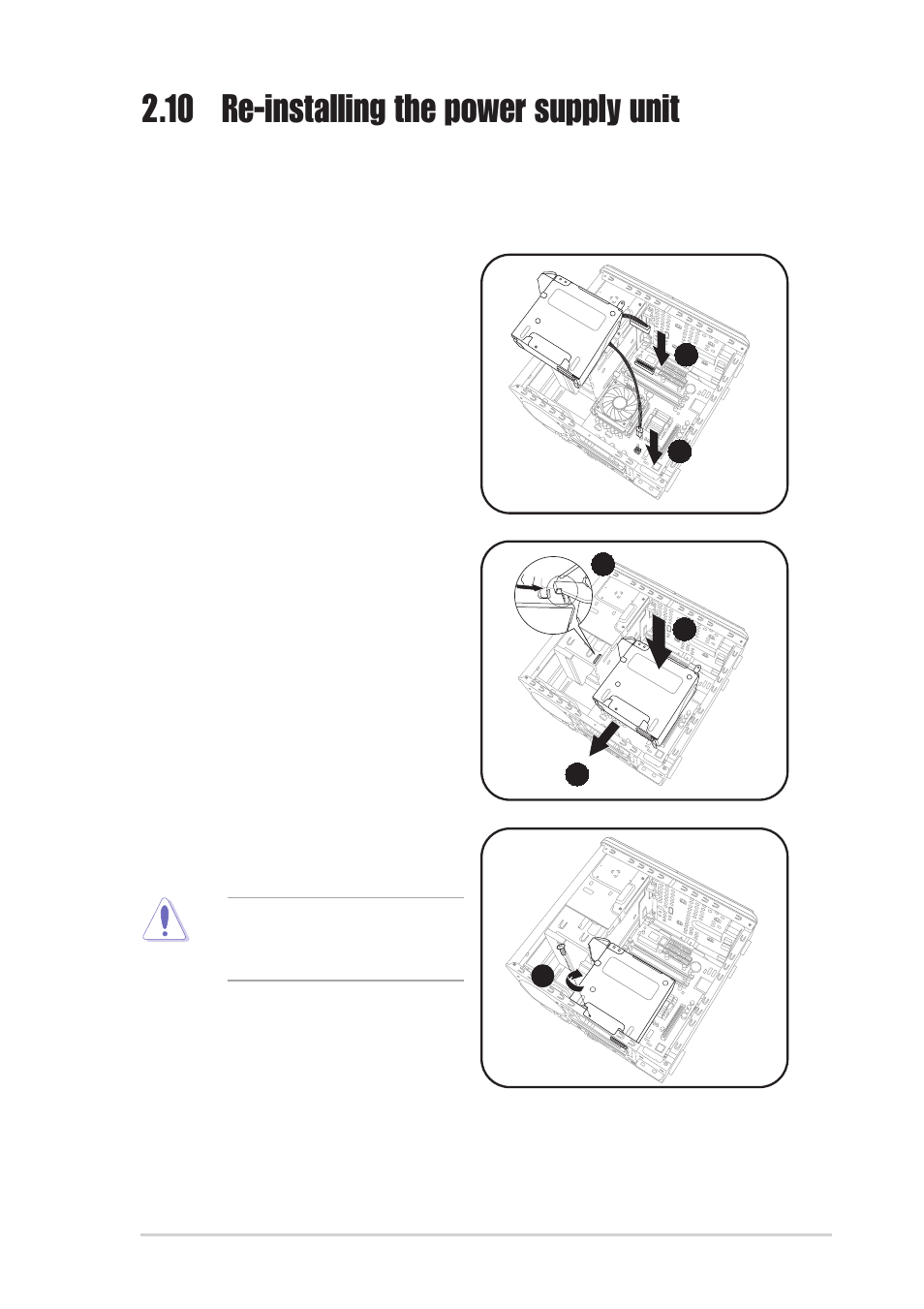 2.10 Re-installing the power supply unit