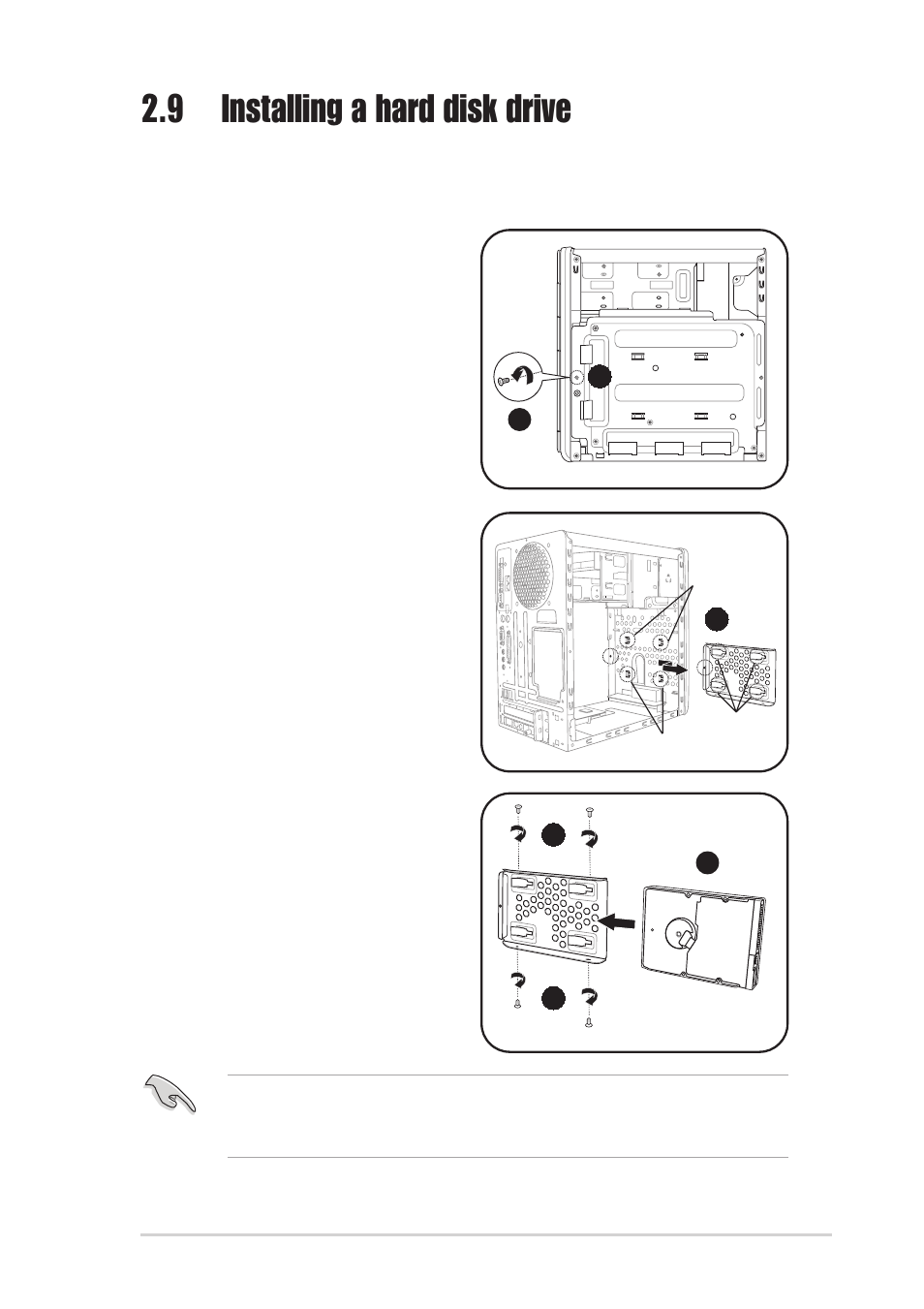 2.9 Installing a hard disk drive