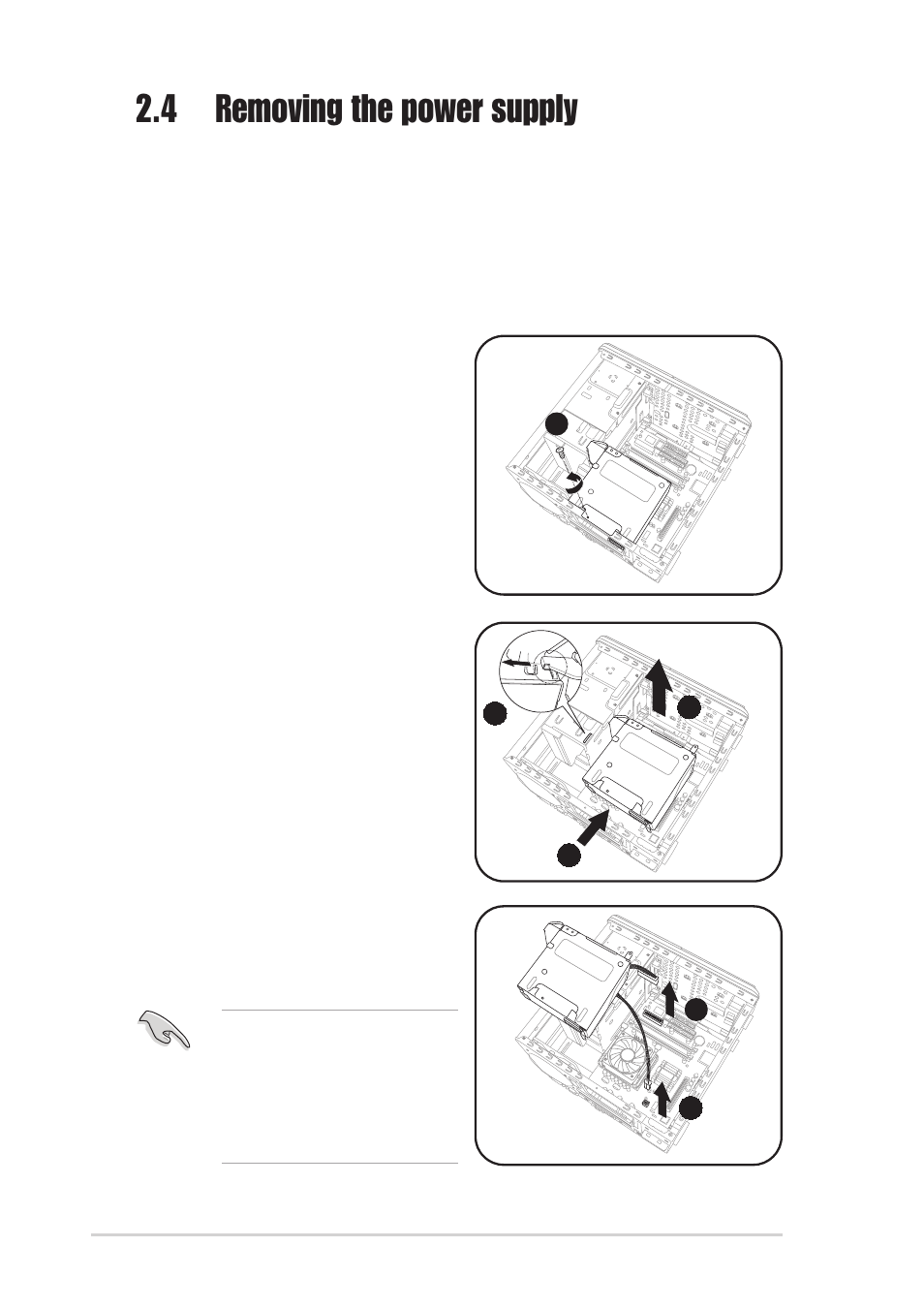 2.4 Removing the power supply