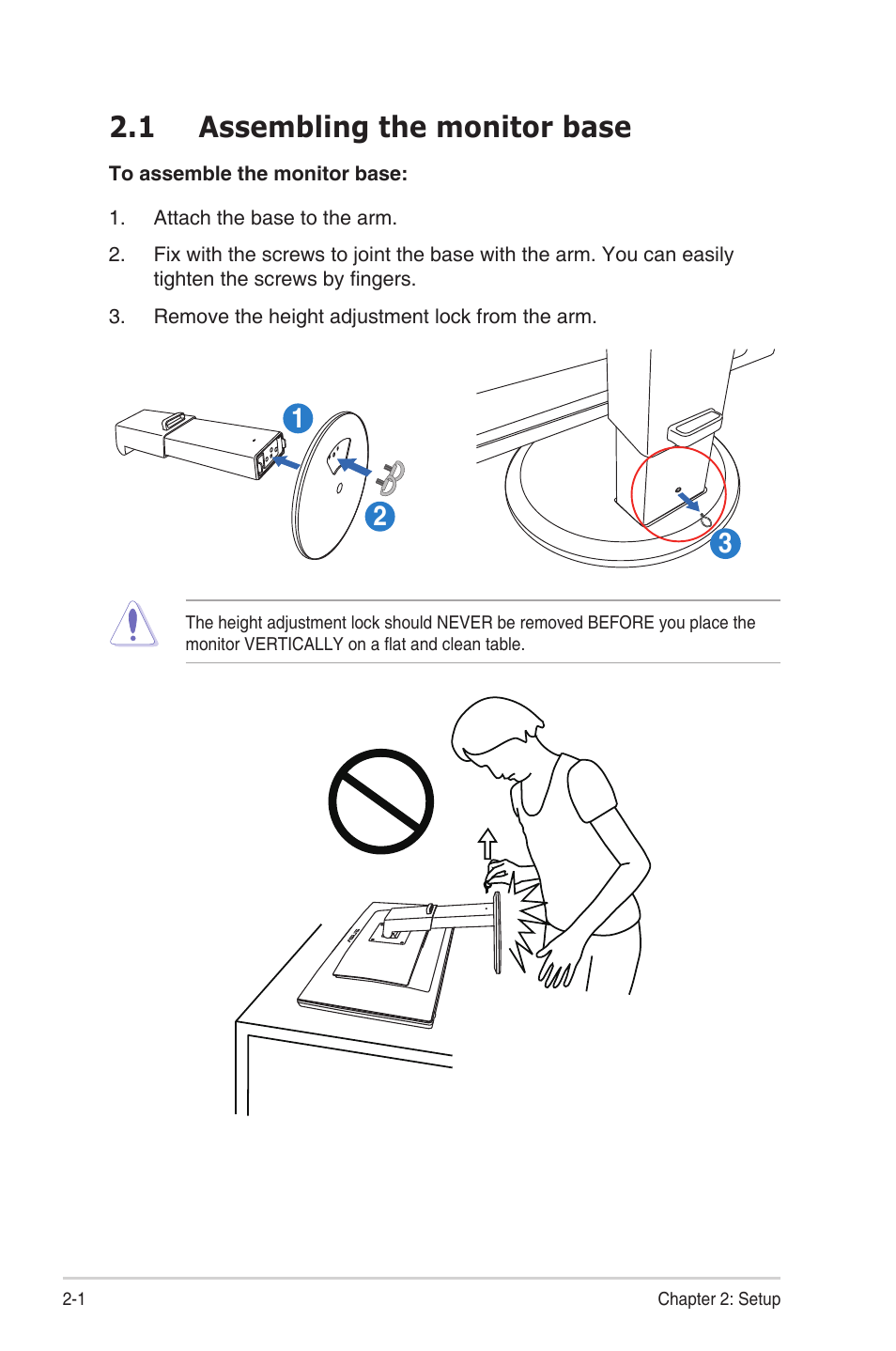 2.1 Assembling the monitor base

To assemble the monitor base:

1. Attach the base to the arm.

2. Fix with the screws to joint the base with the arm. You can easily tighten the screws by fingers.

3. Remove the height adjustment lock from the arm.

1

2

3

The height adjustment lock should NEVER be removed BEFORE you place the monitor VERTICALLY on a flat and clean table.

2-1

Chapter 2: Setup