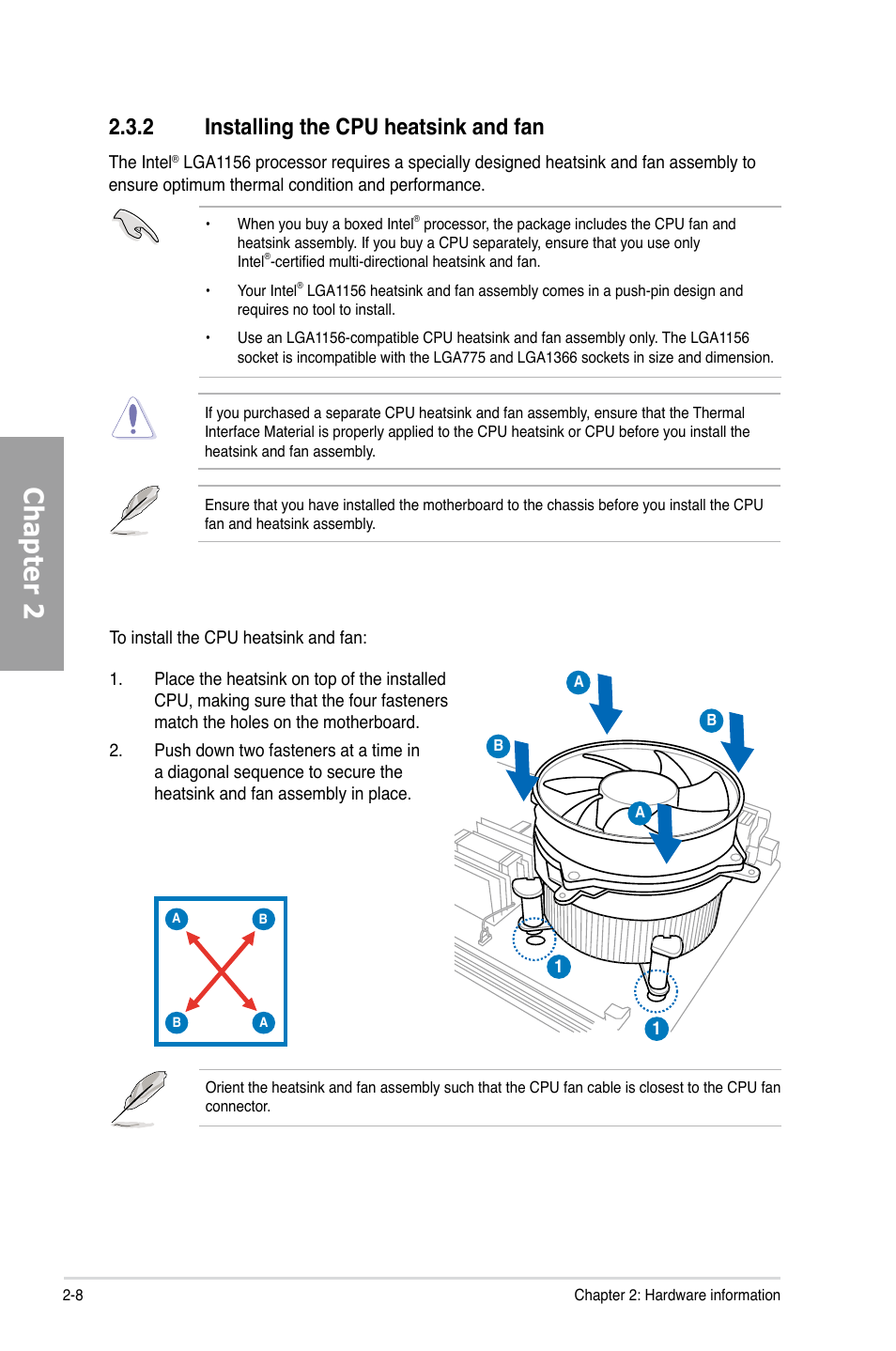 2.3.2 Installing the CPU heatsink and fan

The Intel® LGA1156 processor requires a specially designed heatsink and fan assembly to ensure optimum thermal condition and performance.

• When you buy a boxed Intel® processor, the package includes the CPU fan and heatsink assembly. If you buy a CPU separately, ensure that you use only Intel®-certified multi-directional heatsink and fan.

• Your Intel® LGA1156 heatsink and fan assembly comes in a push-pin design and requires no tool to install.

• Use an LGA1156-compatible CPU heatsink and fan assembly only. The LGA1156 socket is incompatible with the LGA775 and LGA1366 sockets in size and dimension.

If you purchased a separate CPU heatsink and fan assembly, ensure that the Thermal Interface Material is properly applied to the CPU heatsink or CPU before you install the heatsink and fan assembly.

Ensure that you have installed the motherboard to the chassis before you install the CPU fan and heatsink assembly.

Chapter 2

To install the CPU heatsink and fan:

1. Place the heatsink on top of the installed CPU, making sure that the four fasteners match the holes on the motherboard.

2. Push down two fasteners at a time in a diagonal sequence to secure the heatsink and fan assembly in place.

A
B
B
A
A
B
B
A
1
1

Orient the heatsink and fan assembly such that the CPU fan cable is closest to the CPU fan connector.

2-8
Chapter 2: Hardware information