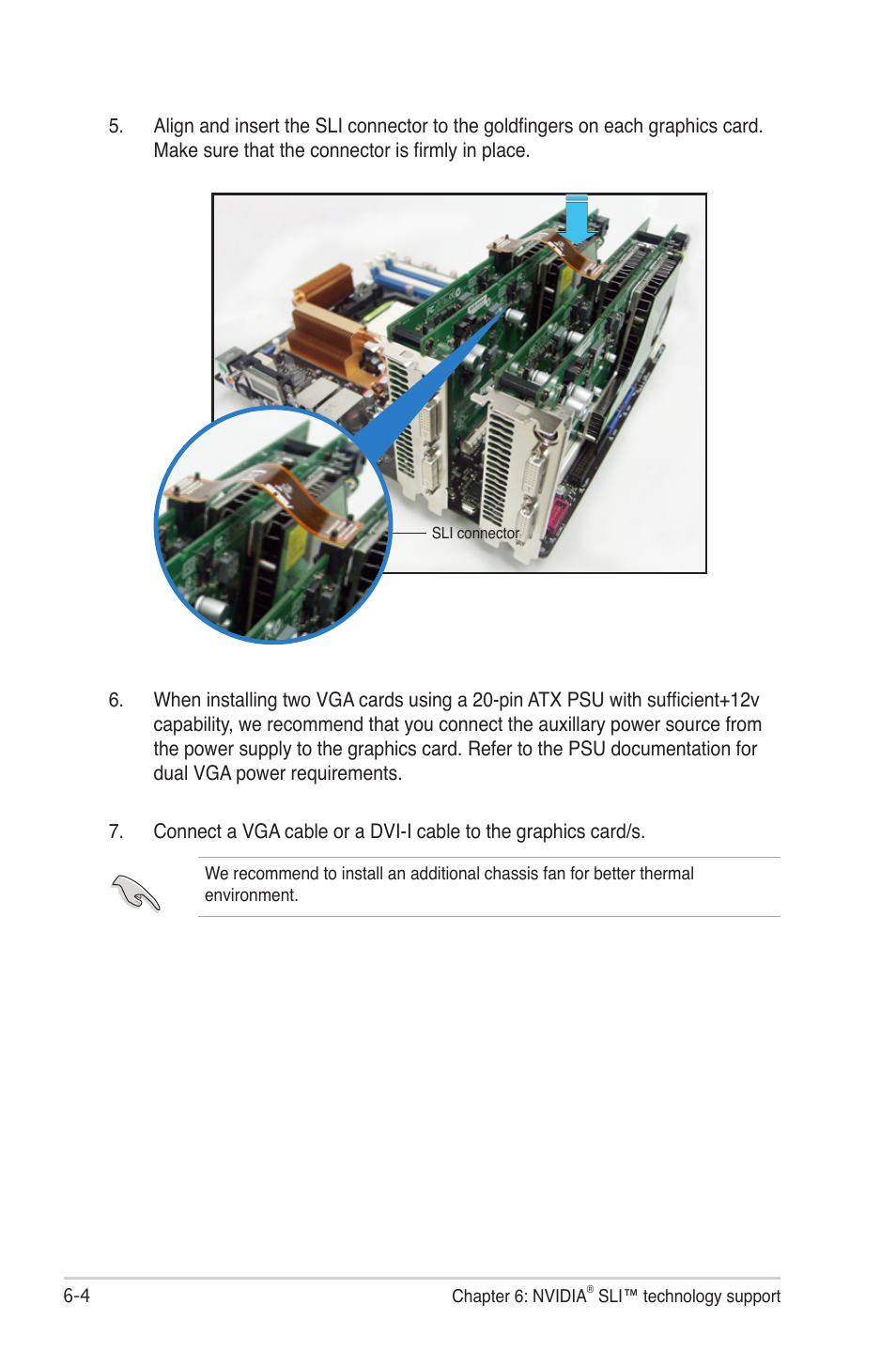 5. Align and insert the SLI connector to the goldfingers on each graphics card. Make sure that the connector is firmly in place.

SLI connector

6. When installing two VGA cards using a 20-pin ATX PSU with sufficient+12v capability, we recommend that you connect the auxillary power source from the power supply to the graphics card. Refer to the PSU documentation for dual VGA power requirements.

7. Connect a VGA cable or a DVI-I cable to the graphics card/s.

We recommend to install an additional chassis fan for better thermal environment.

6-4

Chapter 6: NVIDIA® SLI™ technology support