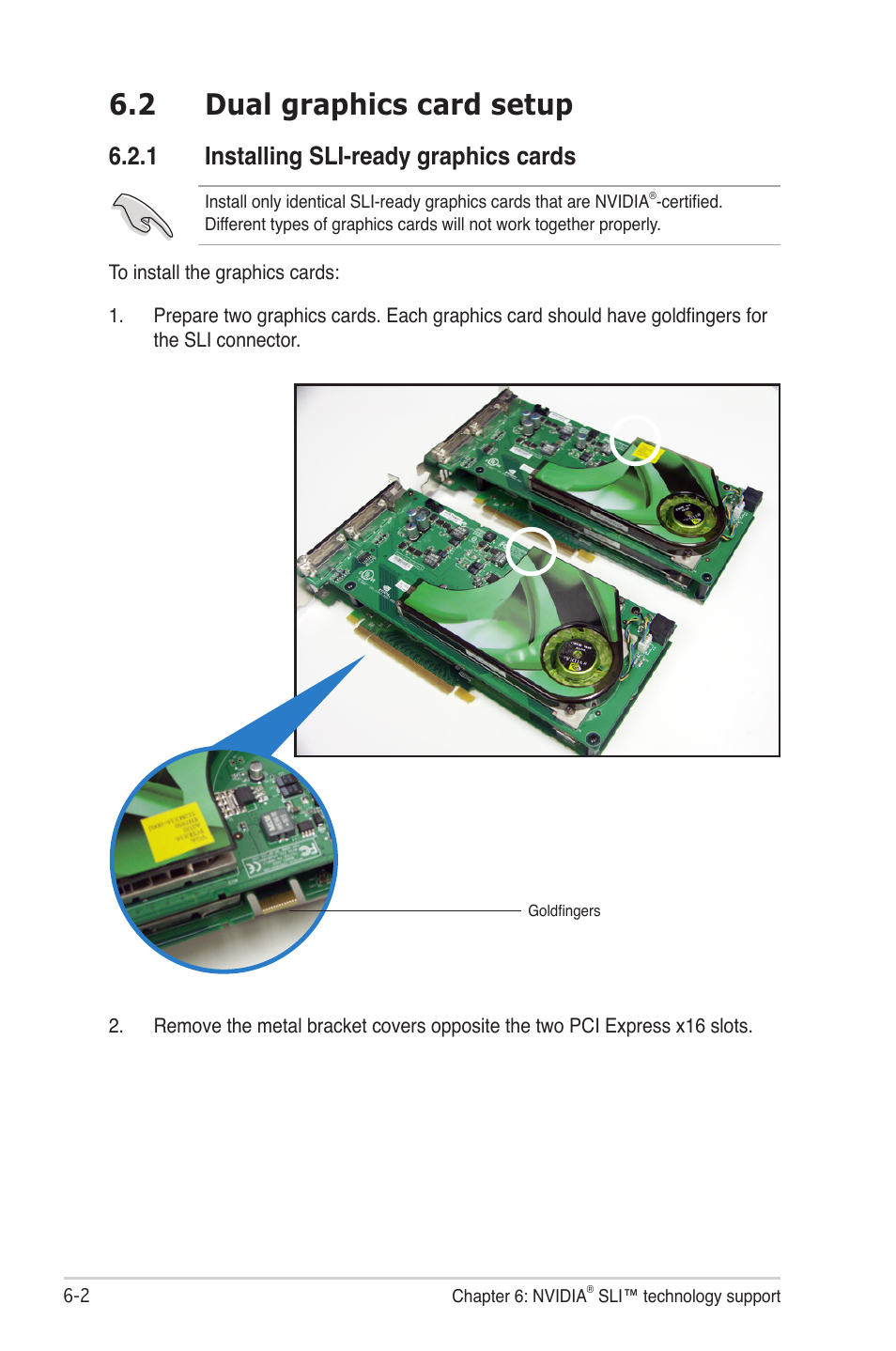 6.2 Dual graphics card setup

6.2.1 Installing SLI-ready graphics cards

Install only identical SLI-ready graphics cards that are NVIDIA®-certified. Different types of graphics cards will not work together properly.

To install the graphics cards:

1. Prepare two graphics cards. Each graphics card should have goldfingers for the SLI connector.

Goldfingers

2. Remove the metal bracket covers opposite the two PCI Express x16 slots.

6-2

Chapter 6: NVIDIA® SLI™ technology support