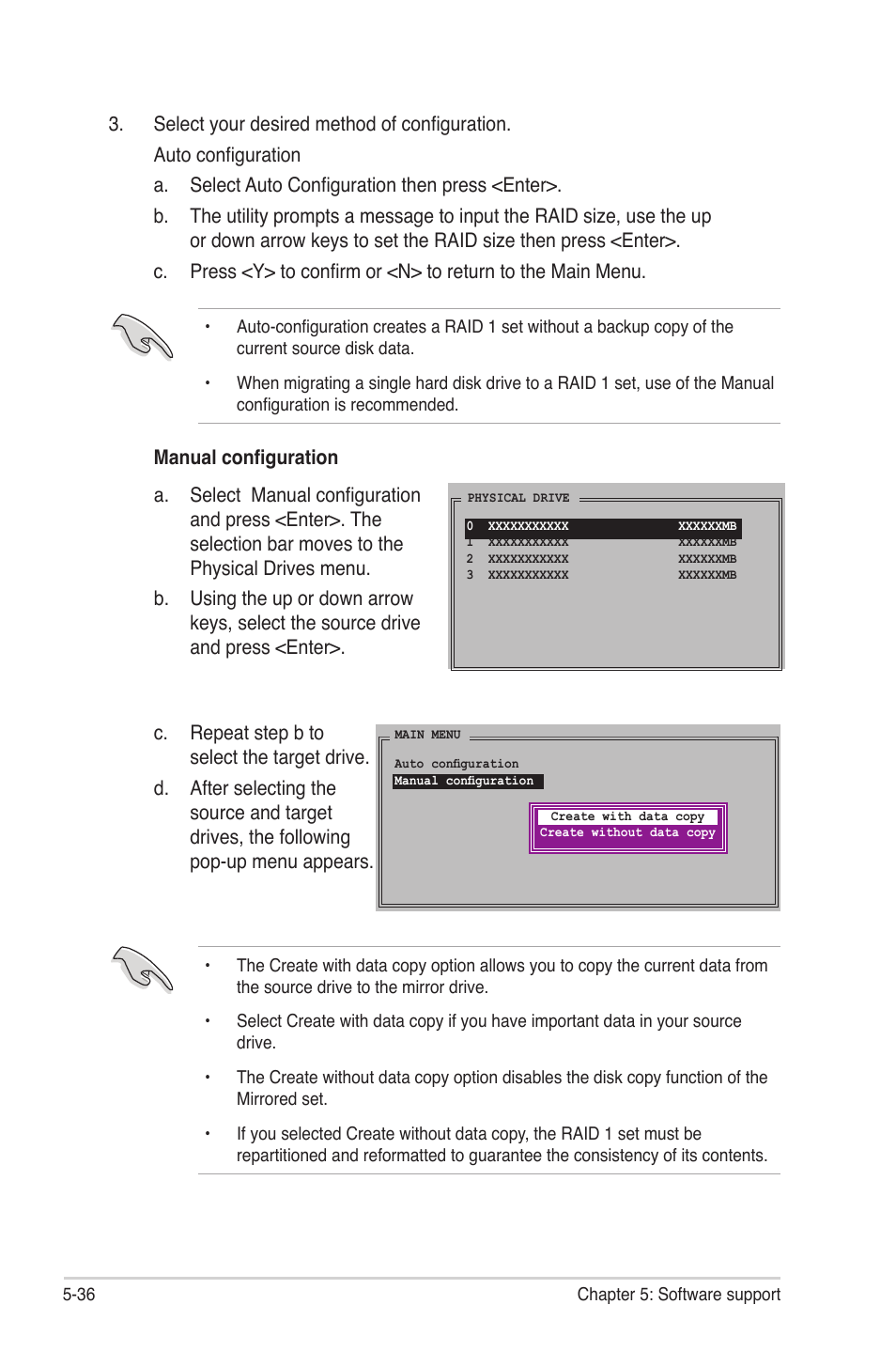 3. Select your desired method of configuration.

Auto configuration

a. Select Auto Configuration then press <Enter>.

b. The utility prompts a message to input the RAID size, use the up or down arrow keys to set the RAID size then press <Enter>.

c. Press <Y> to confirm or <N> to return to the Main Menu.

• Auto-configuration creates a RAID 1 set without a backup copy of the current source disk data.

• When migrating a single hard disk drive to a RAID 1 set, use of the Manual configuration is recommended.

Manual configuration

a. Select Manual configuration and press <Enter>. The selection bar moves to the Physical Drives menu.

b. Using the up or down arrow keys, select the source drive and press <Enter>.

PHYSICAL DRIVE

0 XXXXXXXXXXX XXXXXXMB
1 XXXXXXXXXXX XXXXXXMB
2 XXXXXXXXXXX XXXXXXMB
3 XXXXXXXXXXX XXXXXXMB

c. Repeat step b to select the target drive.

d. After selecting the source and target drives, the following pop-up menu appears.

MAIN MENU

Auto configuration
Manual configuration

Create with data copy
Create without data copy

• The Create with data copy option allows you to copy the current data from the source drive to the mirror drive.

• Select Create with data copy if you have important data in your source drive.

• The Create without data copy option disables the disk copy function of the Mirrored set.

• If you selected Create without data copy, the RAID 1 set must be repartitioned and reformatted to guarantee the consistency of its contents.

5-36 Chapter 5: Software support