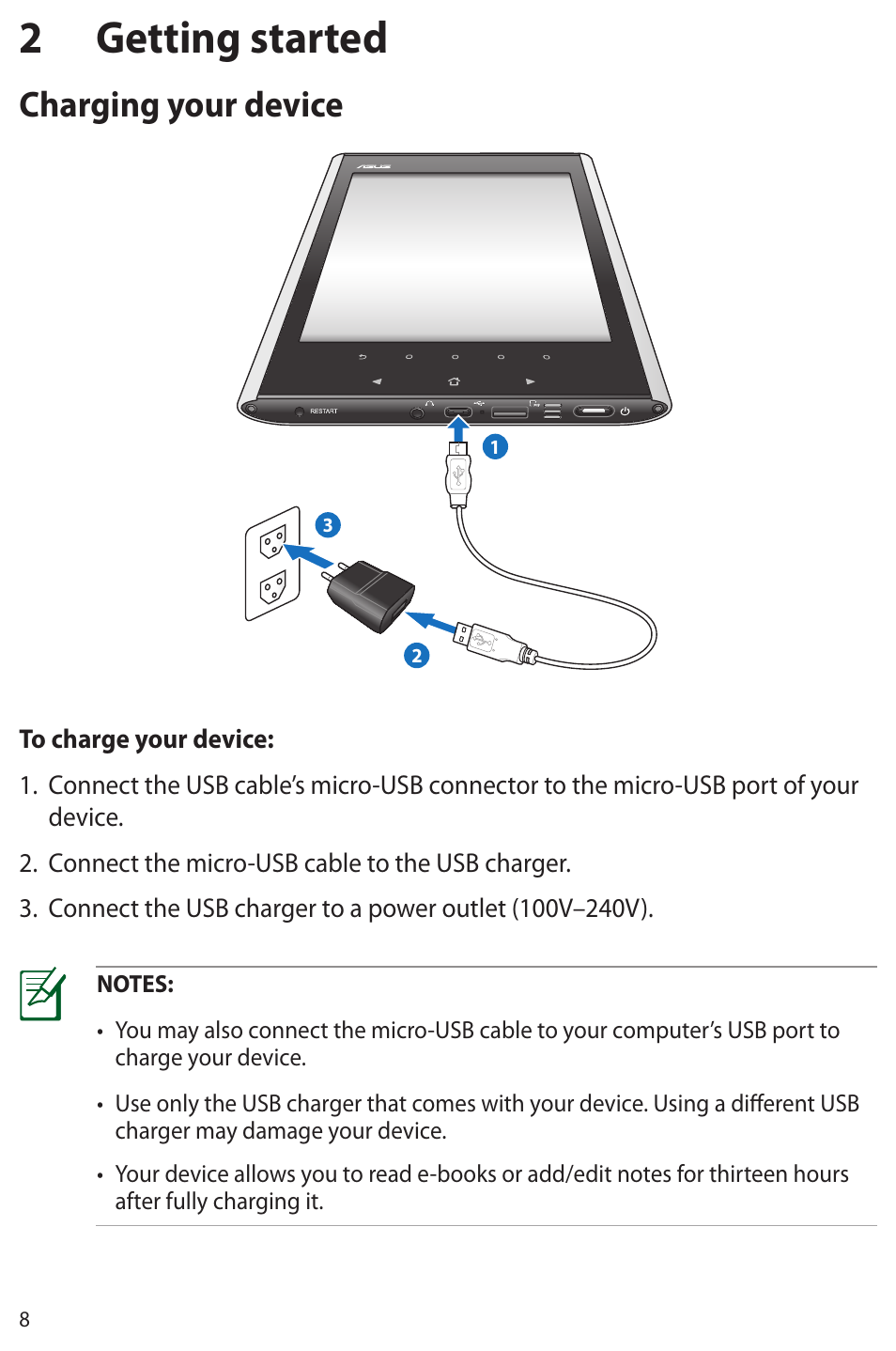 2 Getting started

Charging your device

ASUS

RESTART

1

3

2

To charge your device:

1. Connect the USB cable's micro-USB connector to the micro-USB port of your device.

2. Connect the micro-USB cable to the USB charger.

3. Connect the USB charger to a power outlet (100V–240V).

NOTES:

• You may also connect the micro-USB cable to your computer's USB port to charge your device.

• Use only the USB charger that comes with your device. Using a different USB charger may damage your device.

• Your device allows you to read e-books or add/edit notes for thirteen hours after fully charging it.

8