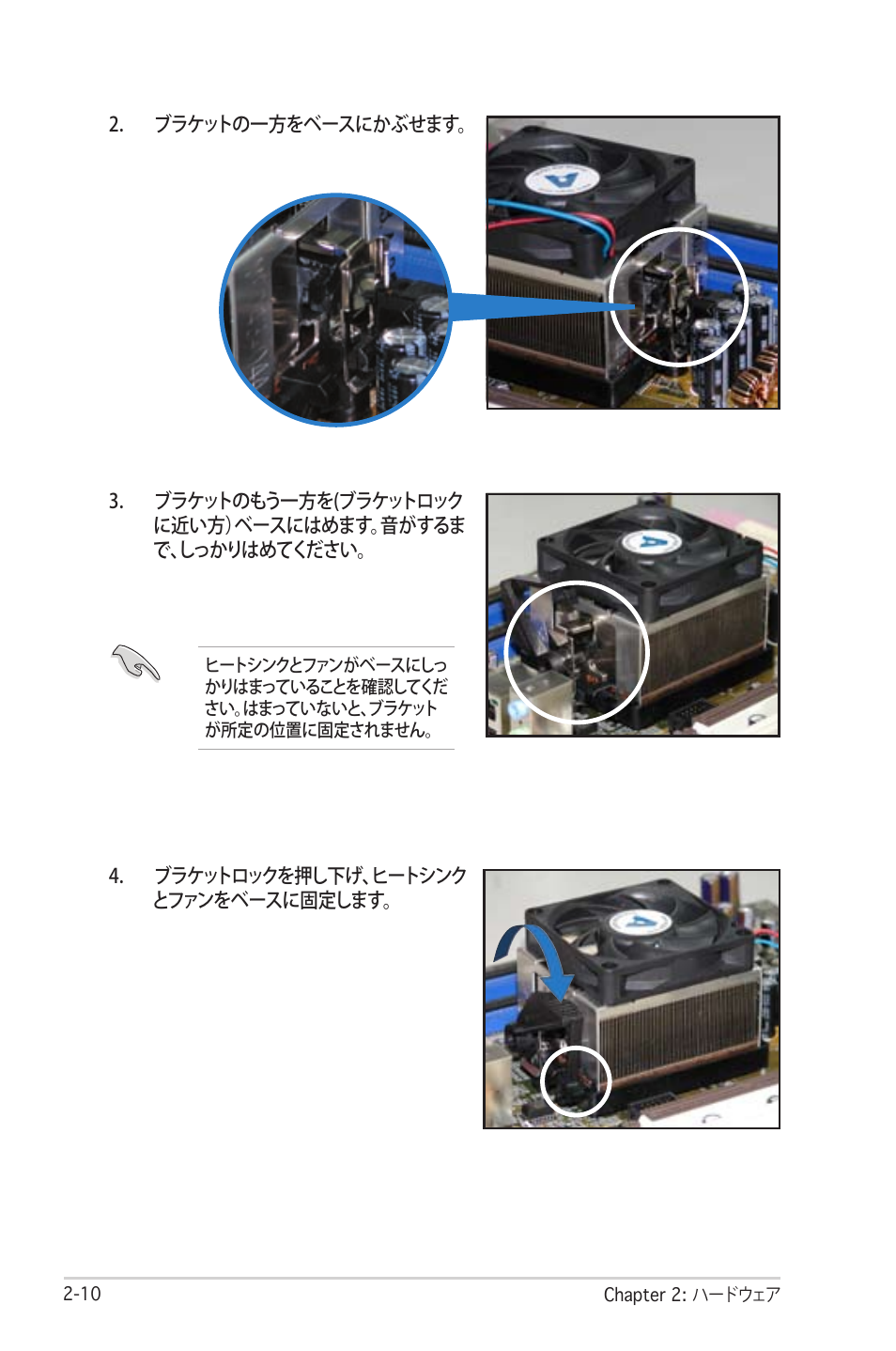 2. ブラケットの一方をベースにかぶせます。

3. ブラケットのもう一方を(ブラケットロックに近い方)ベースにはめます。音がするまで、しっかりはめてください。

ヒートシンクとファンがベースにしっかりはまっていることを確認してください。はまっていないと、ブラケットが所定の位置に固定されません。

4. ブラケットロックを押し下げ、ヒートシンクとファンをベースに固定します。

2-10

Chapter 2: ハードウェア