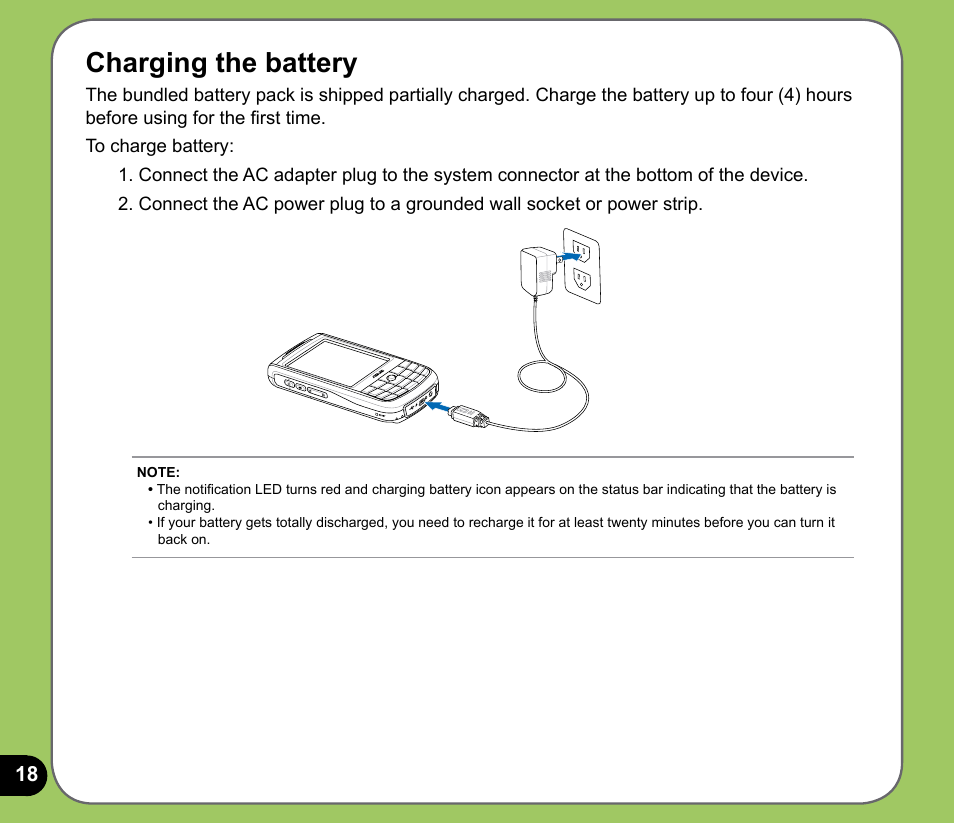 Charging the battery

The bundled battery pack is shipped partially charged. Charge the battery up to four (4) hours before using for the first time.

To charge battery:

1. Connect the AC adapter plug to the system connector at the bottom of the device.

2. Connect the AC power plug to a grounded wall socket or power strip.

NOTE:

• The notification LED turns red and charging battery icon appears on the status bar indicating that the battery is charging.

• If your battery gets totally discharged, you need to recharge it for at least twenty minutes before you can turn it back on.

18