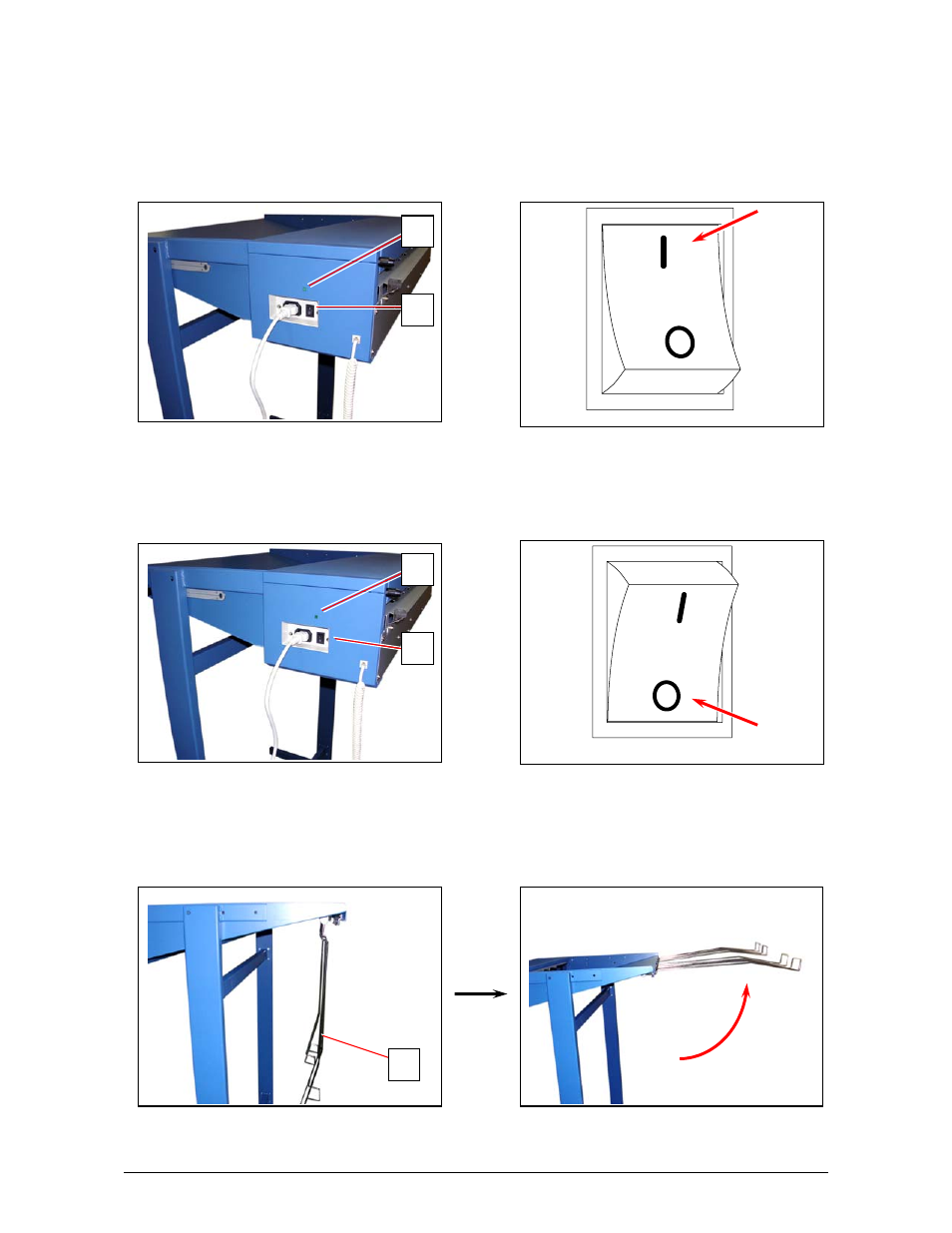 I

O

I

O