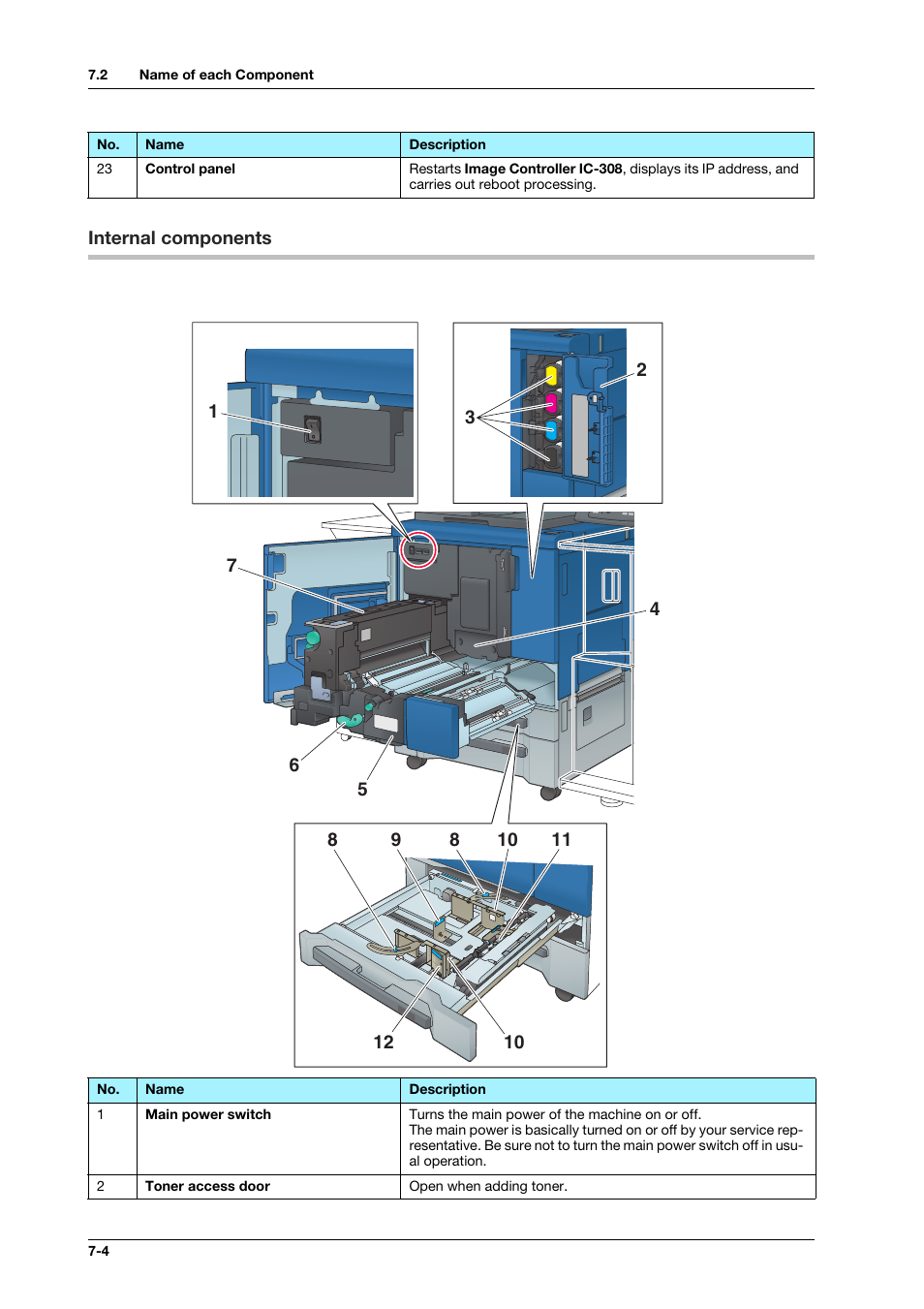 7.2 Name of each Component

| No. | Name | Description |
|---|---|---|
| 23 | Control panel | Restarts Image Controller IC-308, displays its IP address, and carries out reboot processing. |

Internal components

1

2

3

7

4

6

5

8 9 8 10 11

12 10

| No. | Name | Description |
|---|---|---|
| 1 | Main power switch | Turns the main power of the machine on or off. The main power is basically turned on or off by your service representative. Be sure not to turn the main power switch off in usual operation. |
| 2 | Toner access door | Open when adding toner. |

7-4