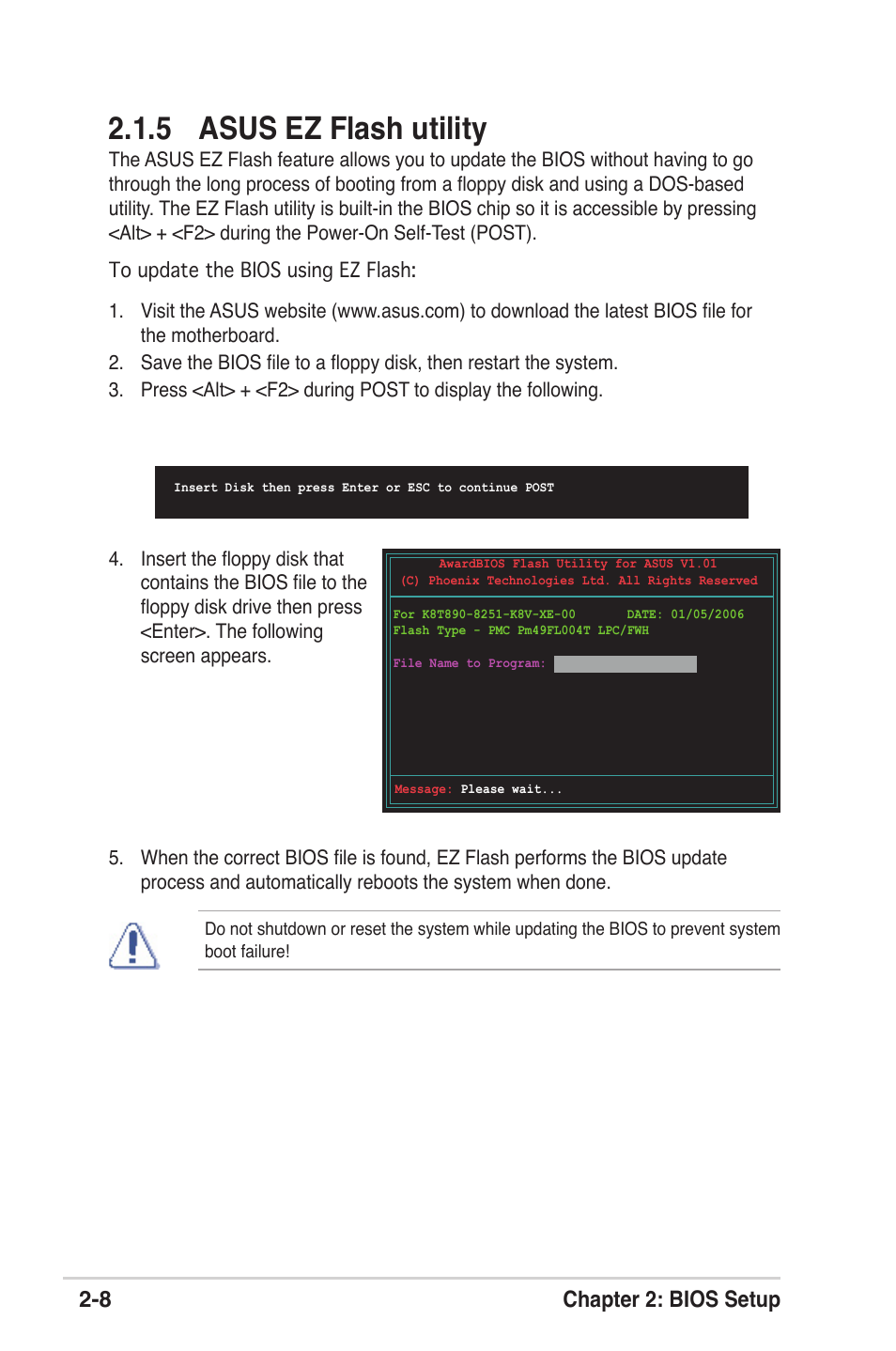 2.1.5 ASUS EZ Flash utility

The ASUS EZ Flash feature allows you to update the BIOS without having to go through the long process of booting from a floppy disk and using a DOS-based utility. The EZ Flash utility is built-in the BIOS chip so it is accessible by pressing <Alt> + <F2> during the Power-On Self-Test (POST).

To update the BIOS using EZ Flash:

1. Visit the ASUS website (www.asus.com) to download the latest BIOS file for the motherboard.
2. Save the BIOS file to a floppy disk, then restart the system.
3. Press <Alt> + <F2> during POST to display the following.

Insert Disk then press Enter or ESC to continue POST

4. Insert the floppy disk that contains the BIOS file to the floppy disk drive then press <Enter>. The following screen appears.

AwardBIOS Flash Utility for ASUS V1.01
(C) Phoenix Technologies Ltd. All Rights Reserved

For K8T890-8251-K8V-XE-00 DATE: 01/05/2006
Flash Type - PMC Pm49FL004T LPC/FWH

File Name to Program:

Message: Please wait...

5. When the correct BIOS file is found, EZ Flash performs the BIOS update process and automatically reboots the system when done.

Do not shutdown or reset the system while updating the BIOS to prevent system boot failure!

2-8 Chapter 2: BIOS Setup