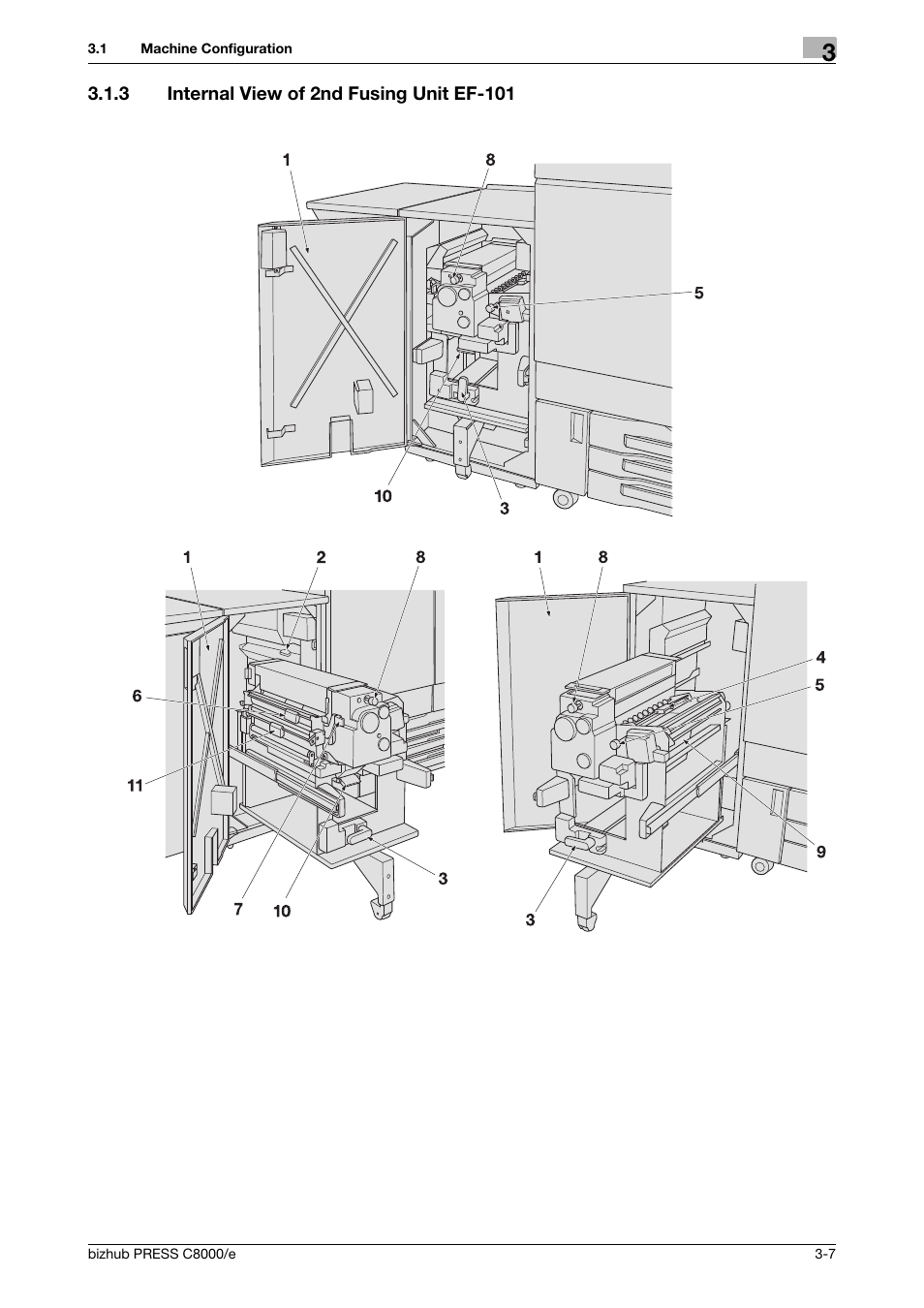 3.1 Machine Configuration

3

3.1.3 Internal View of 2nd Fusing Unit EF-101

1
8
5
10
3

1
2
8
6
11
7
10
3

1
8
4
5
9
3

bizhub PRESS C8000/e

3-7