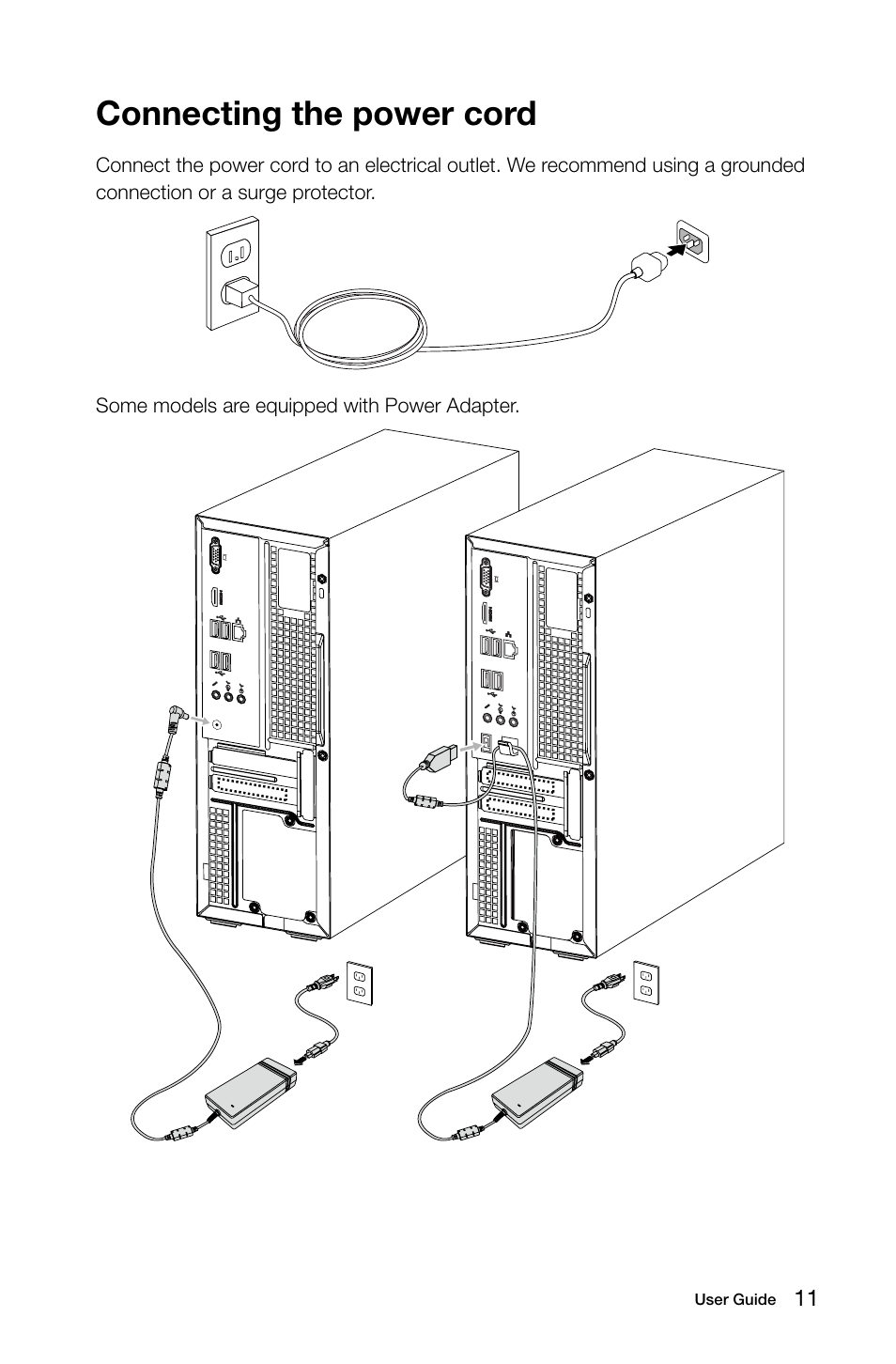 Connecting the power cord

Connect the power cord to an electrical outlet. We recommend using a grounded connection or a surge protector.

Some models are equipped with Power Adapter.

User Guide 11