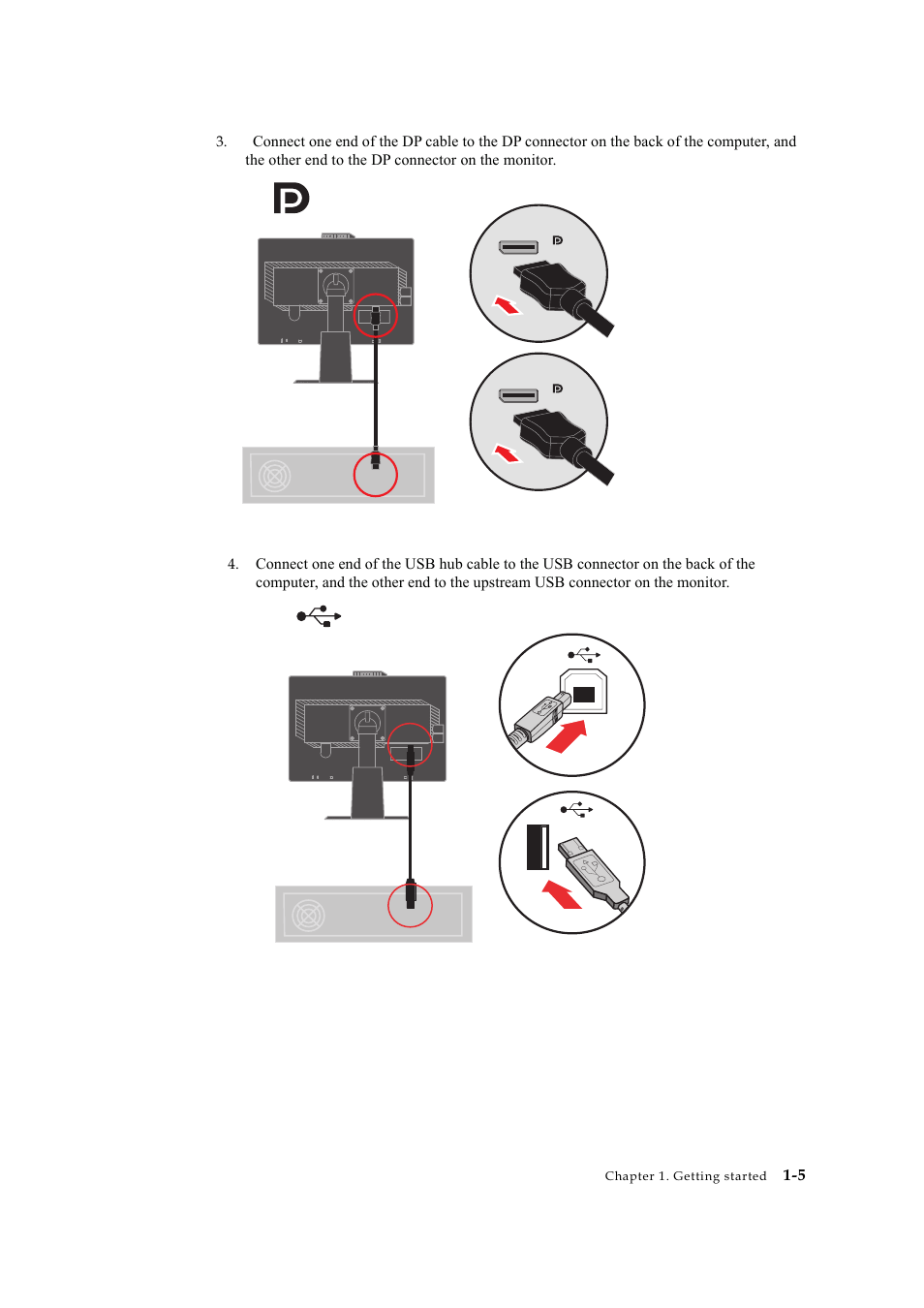 3. Connect one end of the DP cable to the DP connector on the back of the computer, and the other end to the DP connector on the monitor.

4. Connect one end of the USB hub cable to the USB connector on the back of the computer, and the other end to the upstream USB connector on the monitor.

Chapter 1. Getting started 1-5