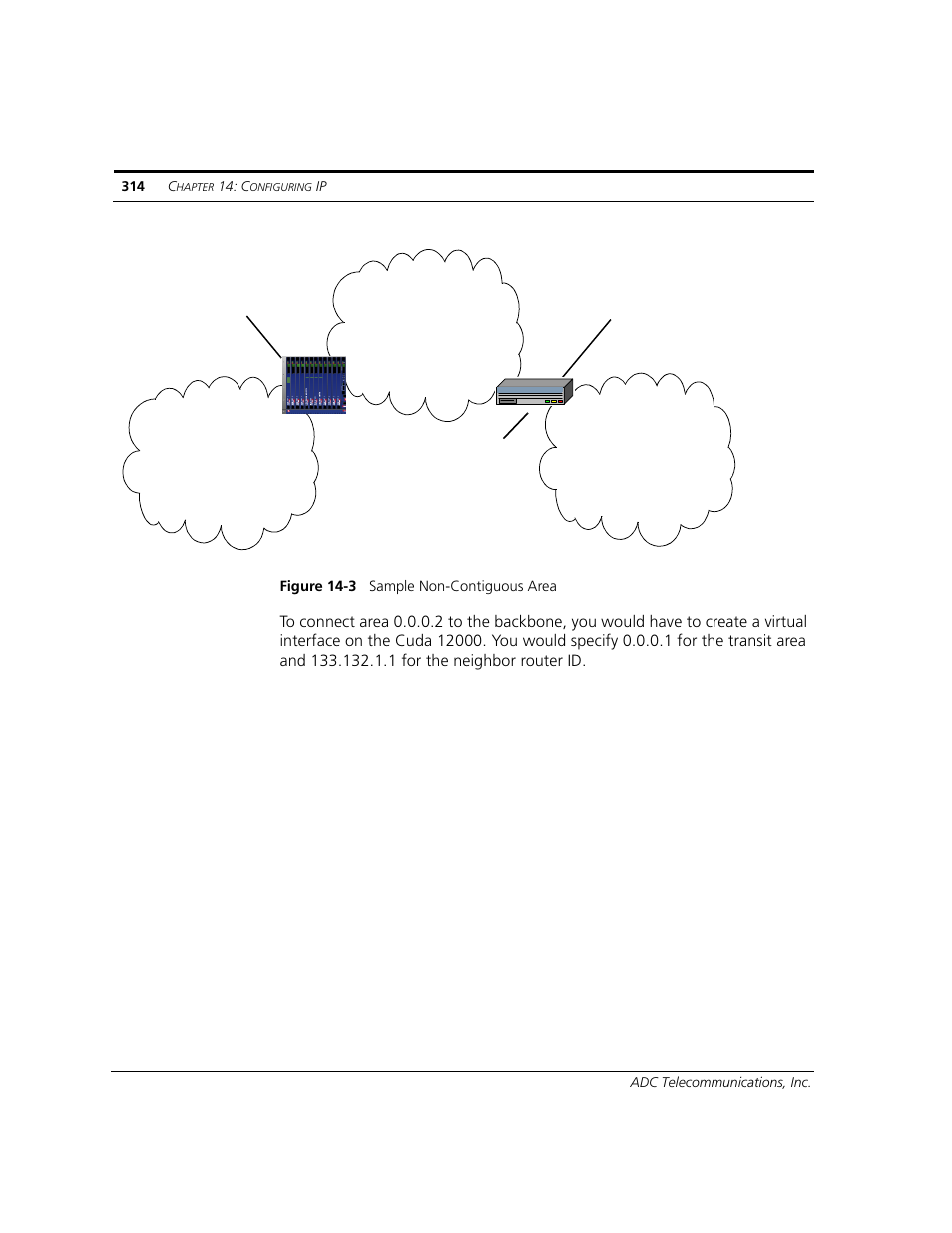 314 CHAPTER 14: CONFIGURING IP

Figure 14-3 Sample Non-Contiguous Area

To connect area 0.0.0.2 to the backbone, you would have to create a virtual interface on the Cuda 12000. You would specify 0.0.0.1 for the transit area and 133.132.1.1 for the neighbor router ID.

ADC Telecommunications, Inc.