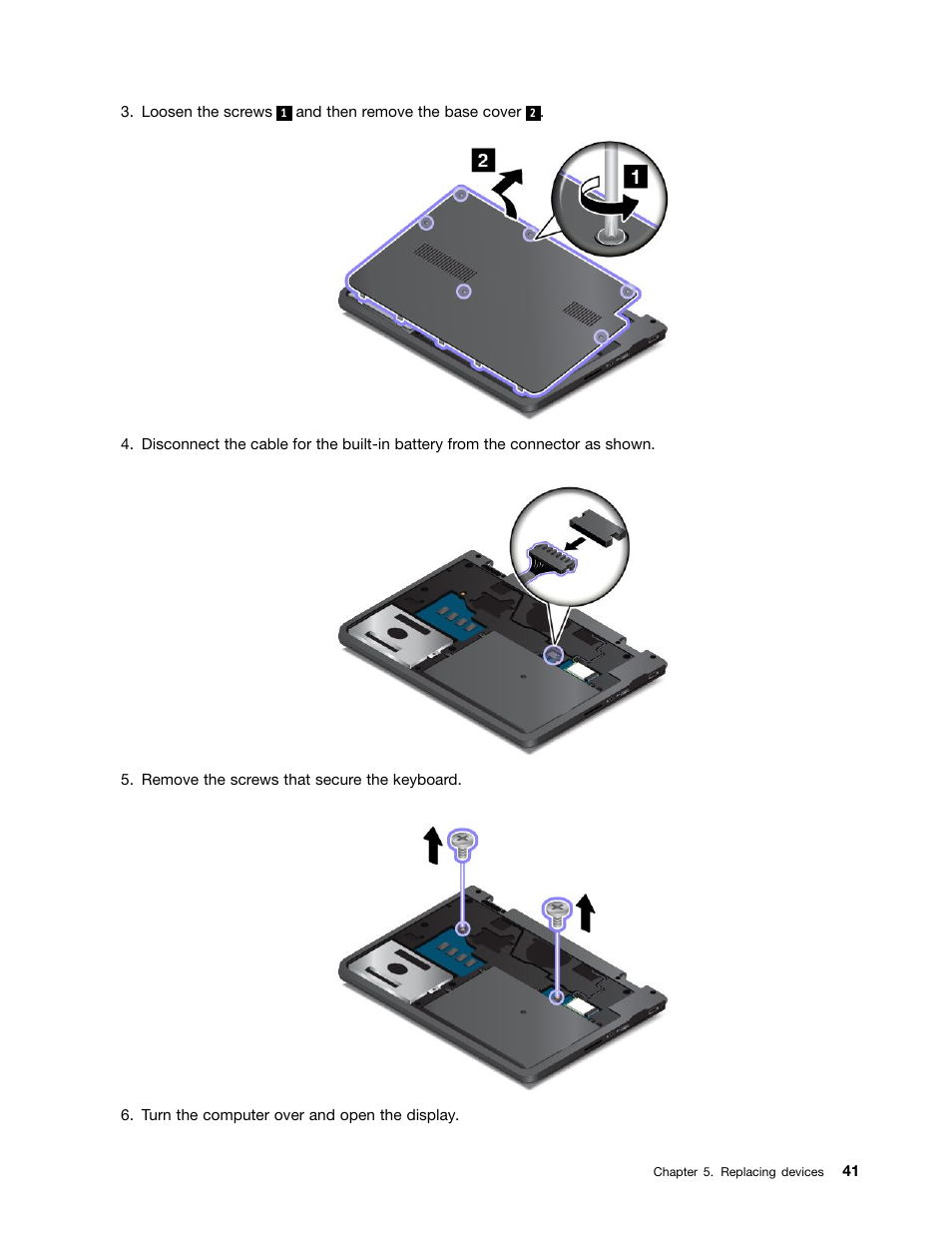 3. Loosen the screws 1 and then remove the base cover 2.

2

1

4. Disconnect the cable for the built-in battery from the connector as shown.

5. Remove the screws that secure the keyboard.

6. Turn the computer over and open the display.

Chapter 5. Replacing devices 41