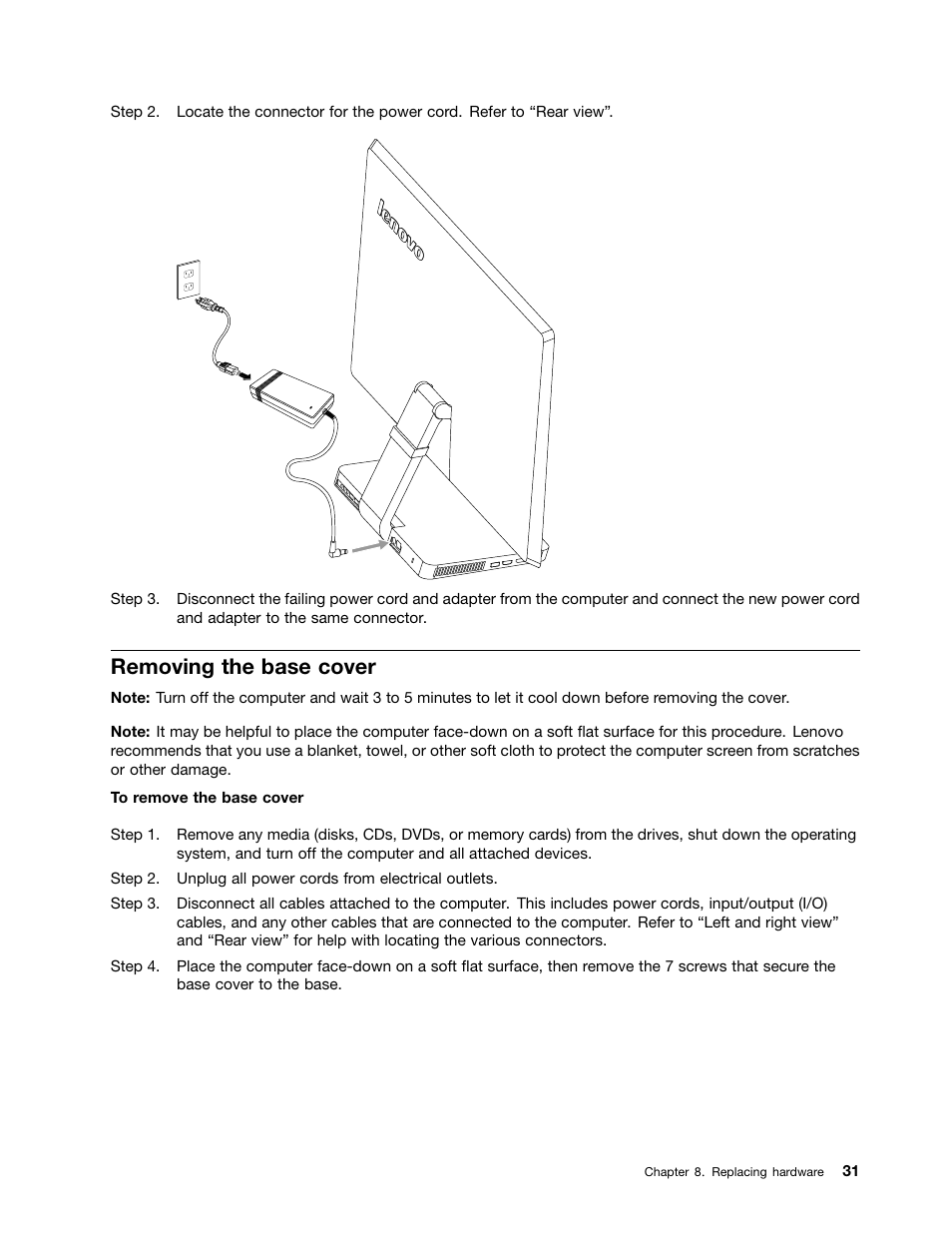 Step 2. Locate the connector for the power cord. Refer to “Rear view”.

lenovo

Step 3. Disconnect the failing power cord and adapter from the computer and connect the new power cord and adapter to the same connector.

Removing the base cover

Note: Turn off the computer and wait 3 to 5 minutes to let it cool down before removing the cover.

Note: It may be helpful to place the computer face-down on a soft flat surface for this procedure. Lenovo recommends that you use a blanket, towel, or other soft cloth to protect the computer screen from scratches or other damage.

To remove the base cover

Step 1. Remove any media (disks, CDs, DVDs, or memory cards) from the drives, shut down the operating system, and turn off the computer and all attached devices.

Step 2. Unplug all power cords from electrical outlets.

Step 3. Disconnect all cables attached to the computer. This includes power cords, input/output (I/O) cables, and any other cables that are connected to the computer. Refer to “Left and right view” and “Rear view” for help with locating the various connectors.

Step 4. Place the computer face-down on a soft flat surface, then remove the 7 screws that secure the base cover to the base.

Chapter 8. Replacing hardware 31