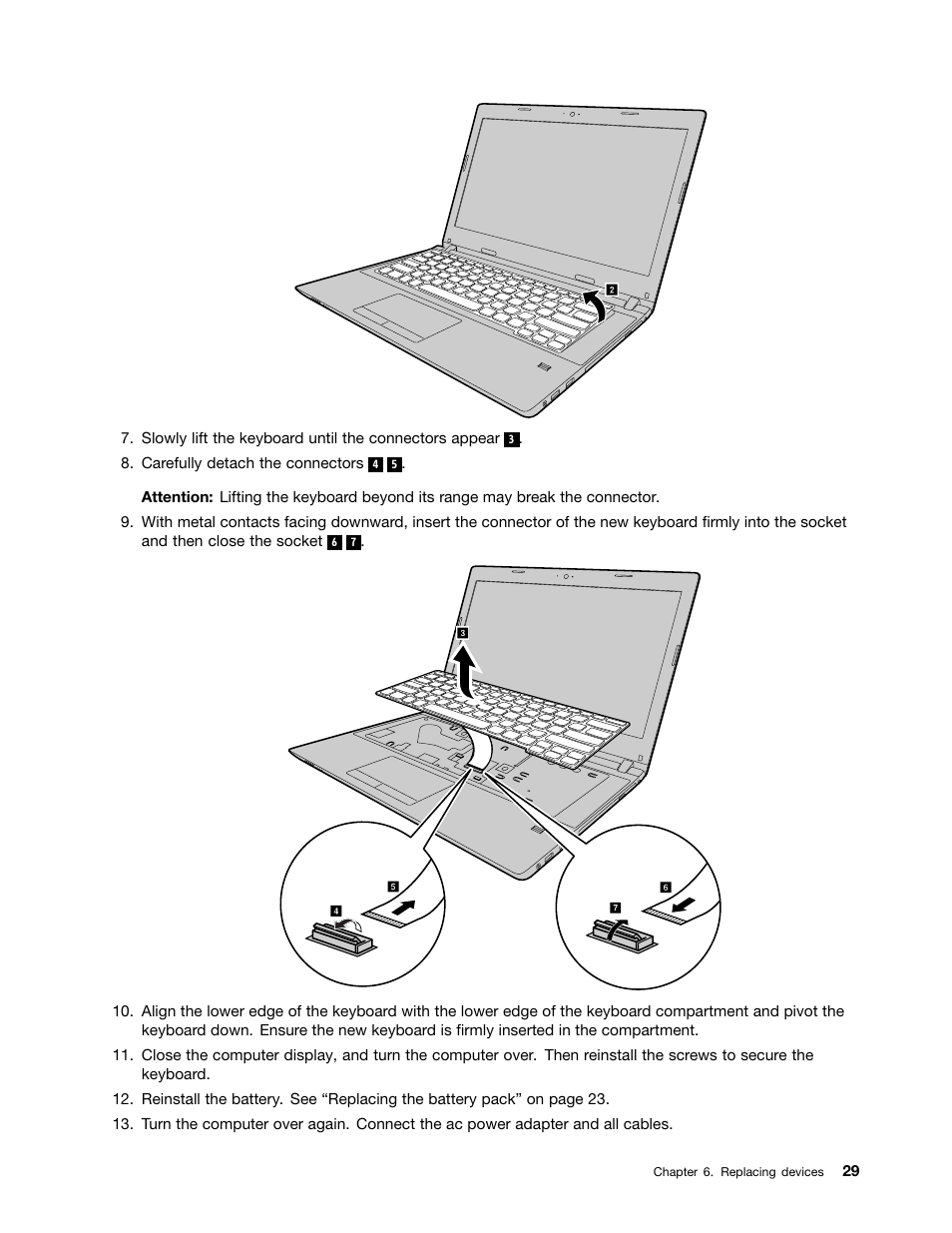 2

7. Slowly lift the keyboard until the connectors appear 3.

8. Carefully detach the connectors 4 5.

Attention: Lifting the keyboard beyond its range may break the connector.

9. With metal contacts facing downward, insert the connector of the new keyboard firmly into the socket and then close the socket 6 7.

3

5

4

6

7

10. Align the lower edge of the keyboard with the lower edge of the keyboard compartment and pivot the keyboard down. Ensure the new keyboard is firmly inserted in the compartment.

11. Close the computer display, and turn the computer over. Then reinstall the screws to secure the keyboard.

12. Reinstall the battery. See “Replacing the battery pack” on page 23.

13. Turn the computer over again. Connect the ac power adapter and all cables.

Chapter 6. Replacing devices 29