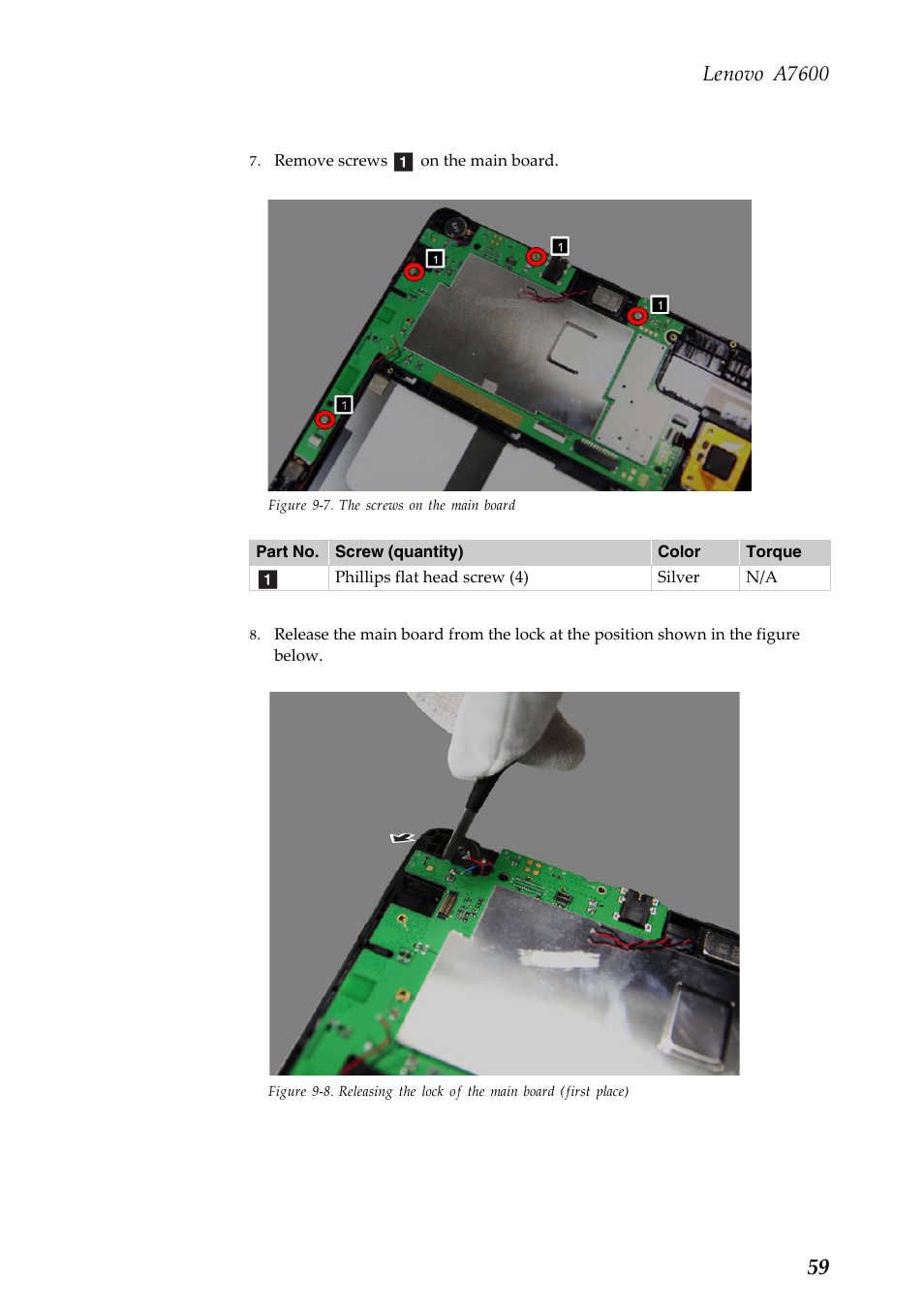 Lenovo A7600

7. Remove screws 1 on the main board.

1
1
1
1

Figure 9-7. The screws on the main board

| Part No. | Screw (quantity) | Color | Torque |
|---|---|---|---|
| 1 | Phillips flat head screw (4) | Silver | N/A |

8. Release the main board from the lock at the position shown in the figure below.

Figure 9-8. Releasing the lock of the main board (first place)

59