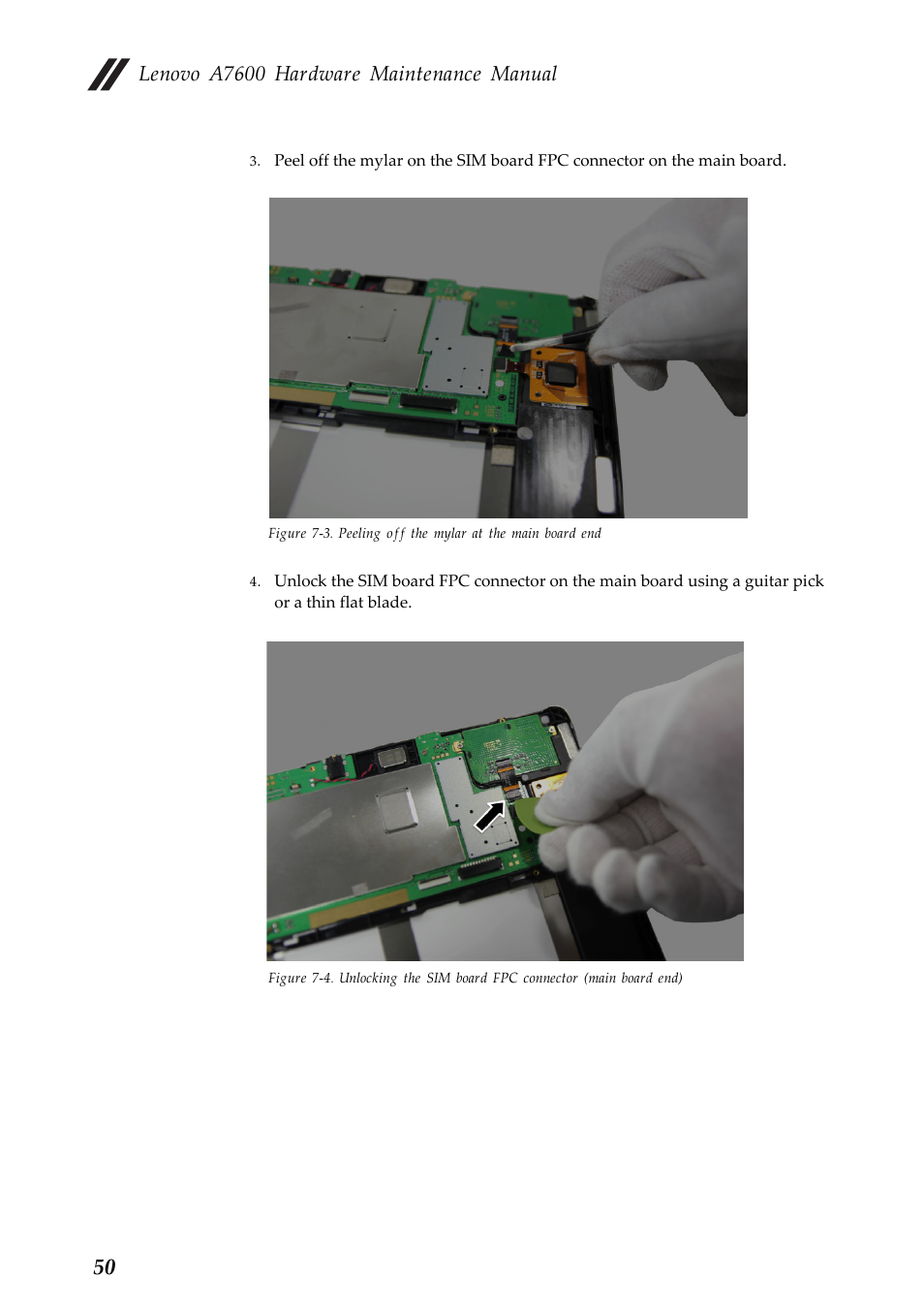 Lenovo A7600 Hardware Maintenance Manual

3. Peel off the mylar on the SIM board FPC connector on the main board.

Figure 7-3. Peeling off the mylar at the main board end

4. Unlock the SIM board FPC connector on the main board using a guitar pick or a thin flat blade.

Figure 7-4. Unlocking the SIM board FPC connector (main board end)

50