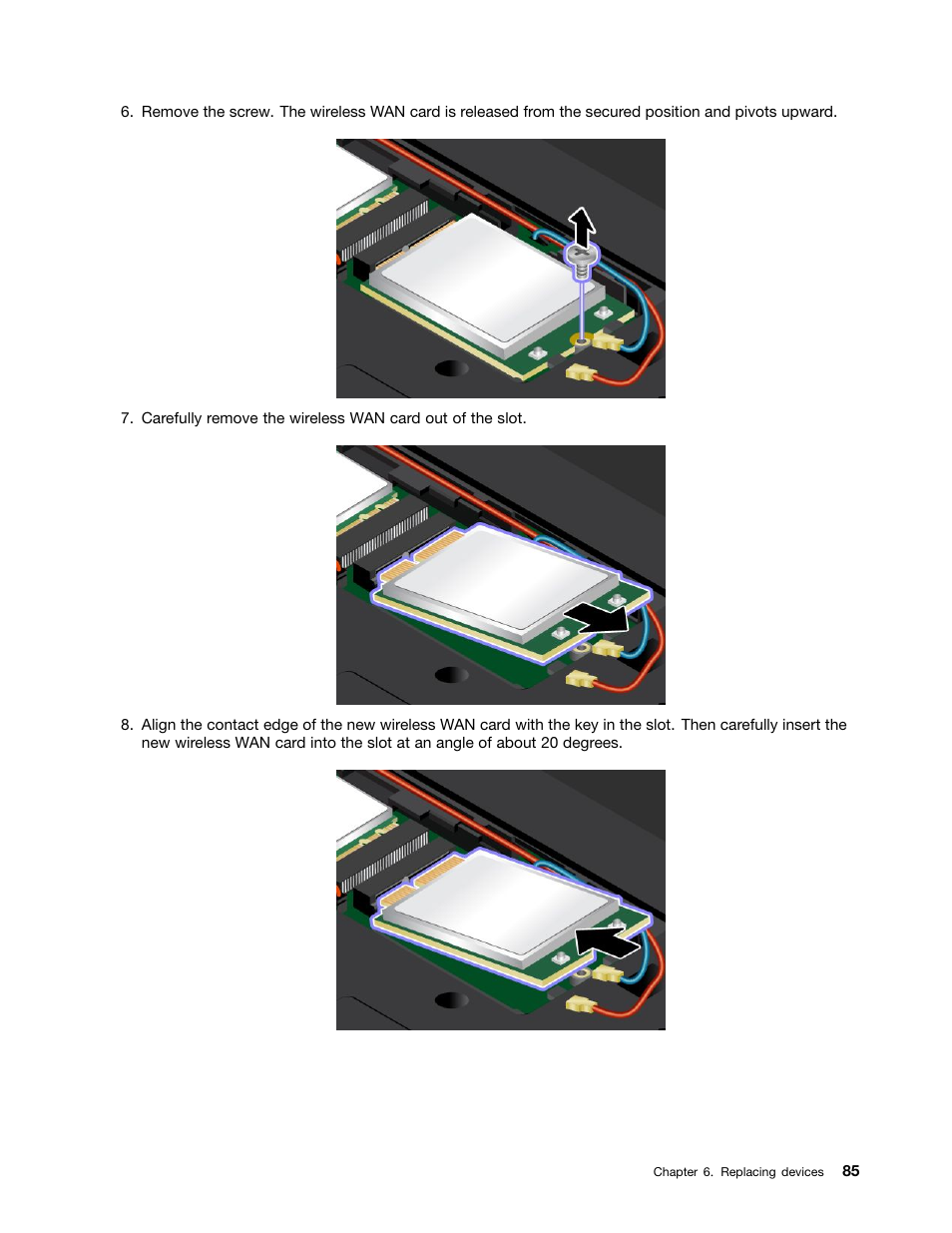 6. Remove the screw. The wireless WAN card is released from the secured position and pivots upward.

7. Carefully remove the wireless WAN card out of the slot.

8. Align the contact edge of the new wireless WAN card with the key in the slot. Then carefully insert the new wireless WAN card into the slot at an angle of about 20 degrees.

Chapter 6. Replacing devices 85