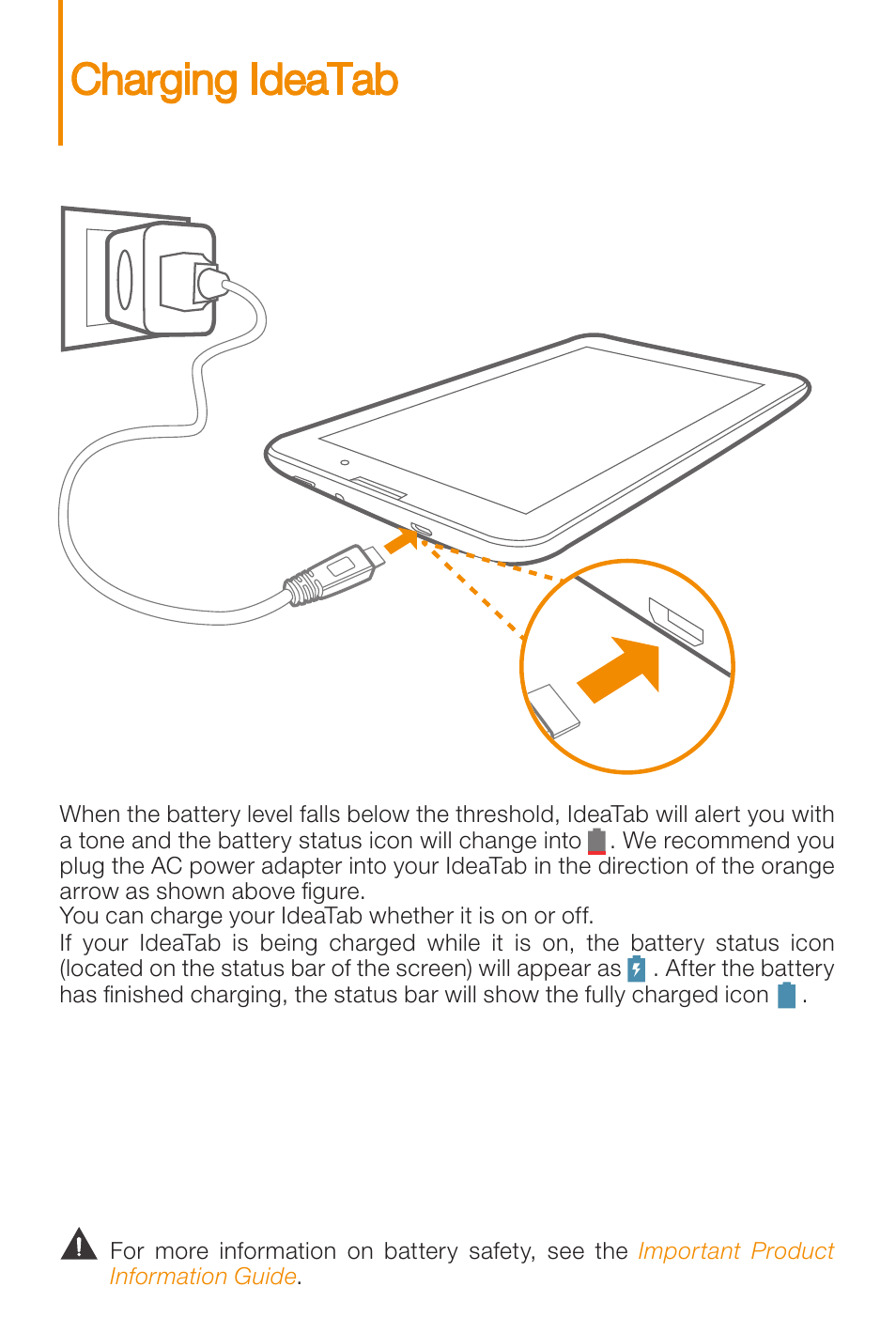 Charging IdeaTab

When the battery level falls below the threshold, IdeaTab will alert you with a tone and the battery status icon will change into . We recommend you plug the AC power adapter into your IdeaTab in the direction of the orange arrow as shown above figure.
You can charge your IdeaTab whether it is on or off.
If your IdeaTab is being charged while it is on, the battery status icon (located on the status bar of the screen) will appear as . After the battery has finished charging, the status bar will show the fully charged icon .

For more information on battery safety, see the Important Product Information Guide.