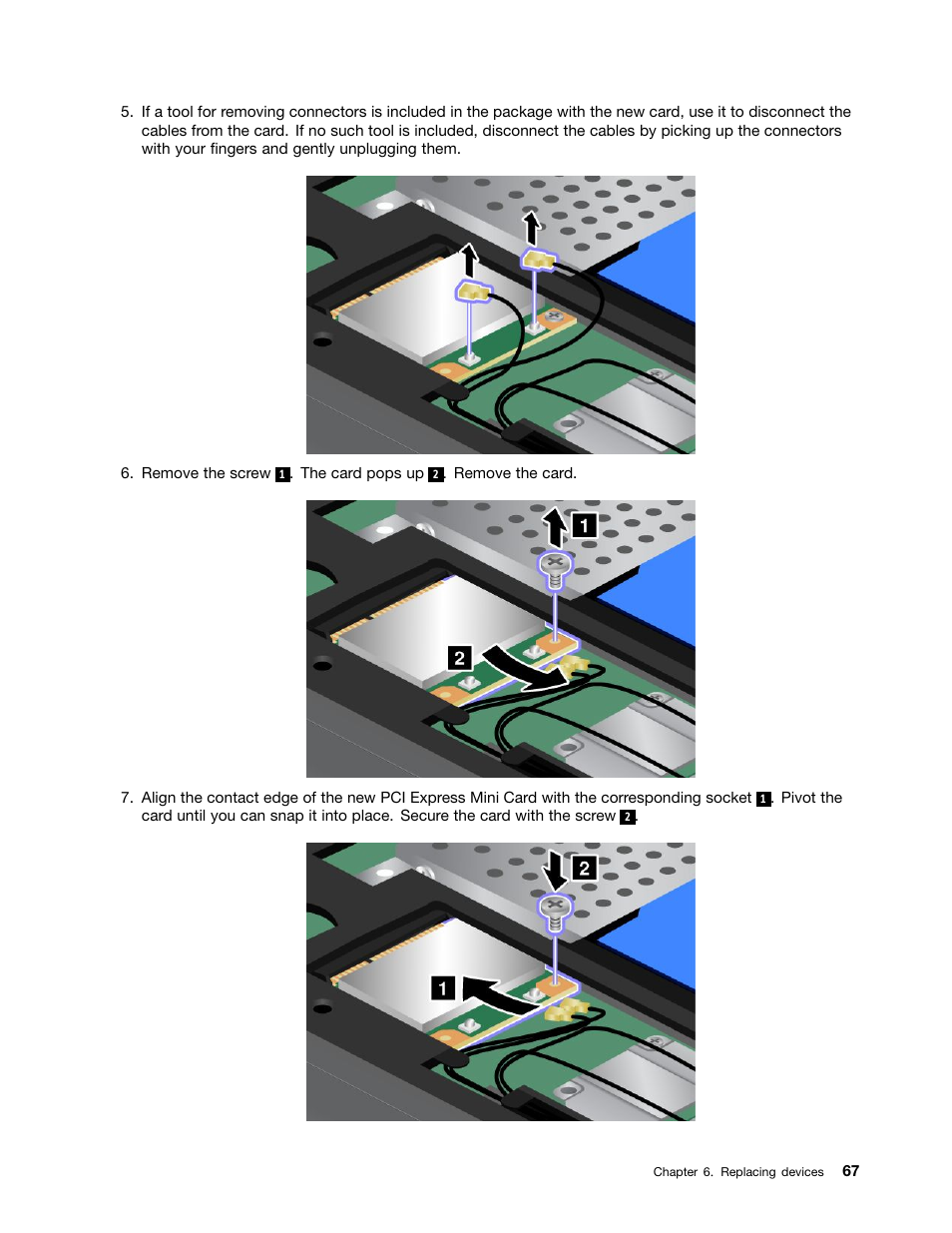 5. If a tool for removing connectors is included in the package with the new card, use it to disconnect the cables from the card. If no such tool is included, disconnect the cables by picking up the connectors with your fingers and gently unplugging them.

6. Remove the screw 1. The card pops up 2. Remove the card.

1

2

7. Align the contact edge of the new PCI Express Mini Card with the corresponding socket 1. Pivot the card until you can snap it into place. Secure the card with the screw 2.

2

1

Chapter 6. Replacing devices 67