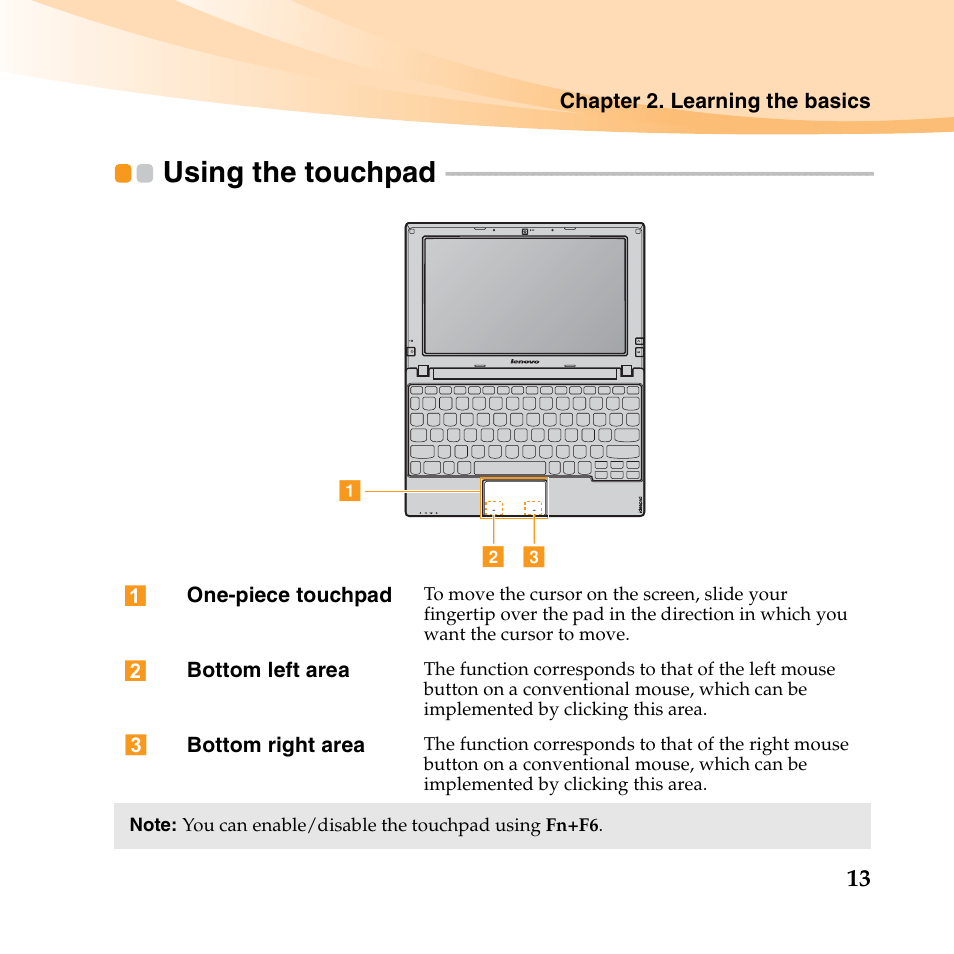 Chapter 2. Learning the basics

Using the touchpad

lenovo

1

2 3

| | | |
|---|---|---|
| 1 | One-piece touchpad | To move the cursor on the screen, slide your fingertip over the pad in the direction in which you want the cursor to move. |
| 2 | Bottom left area | The function corresponds to that of the left mouse button on a conventional mouse, which can be implemented by clicking this area. |
| 3 | Bottom right area | The function corresponds to that of the right mouse button on a conventional mouse, which can be implemented by clicking this area. |

Note: You can enable/disable the touchpad using Fn+F6.

13