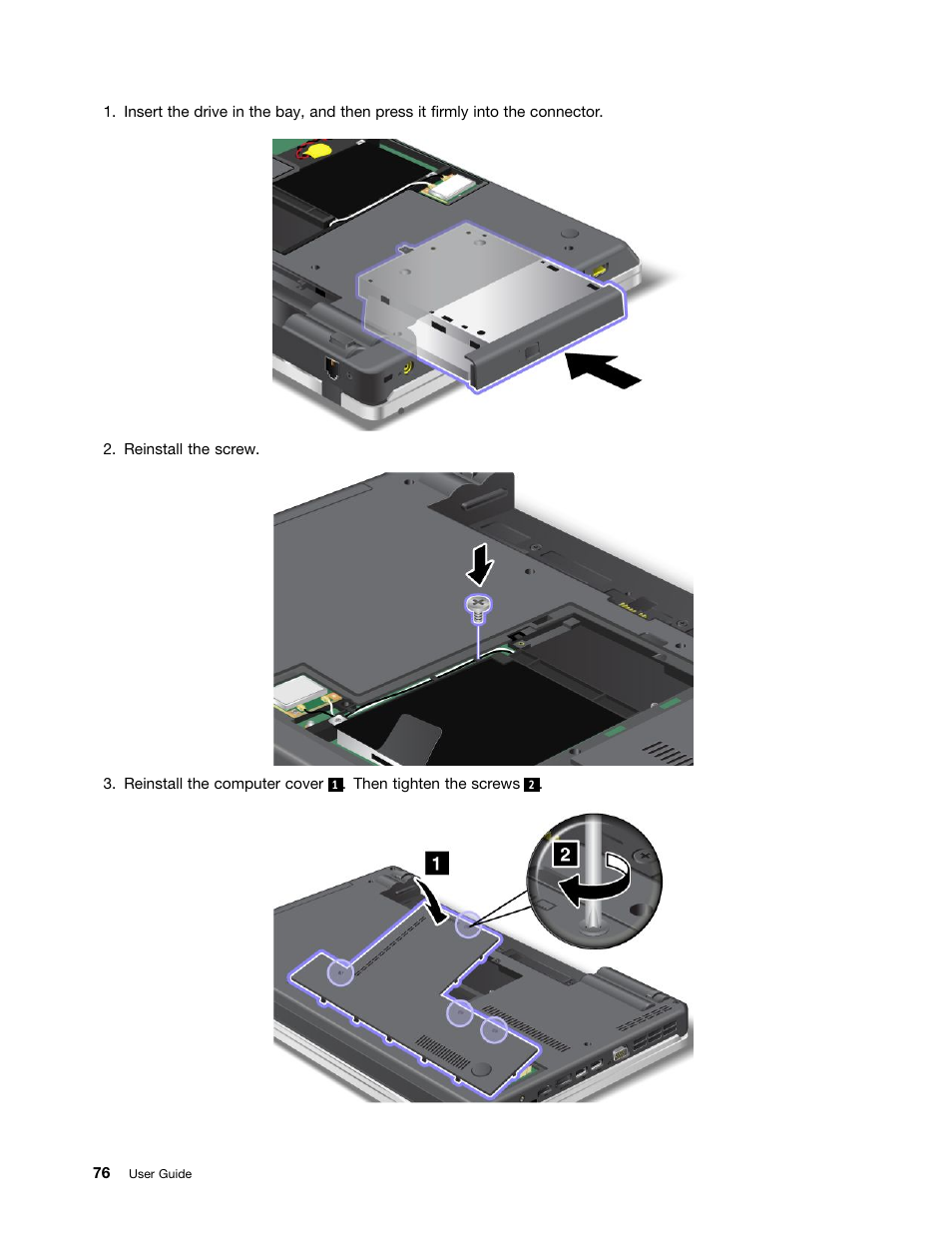 1. Insert the drive in the bay, and then press it firmly into the connector.

2. Reinstall the screw.

3. Reinstall the computer cover 1. Then tighten the screws 2.

1

2

76 User Guide