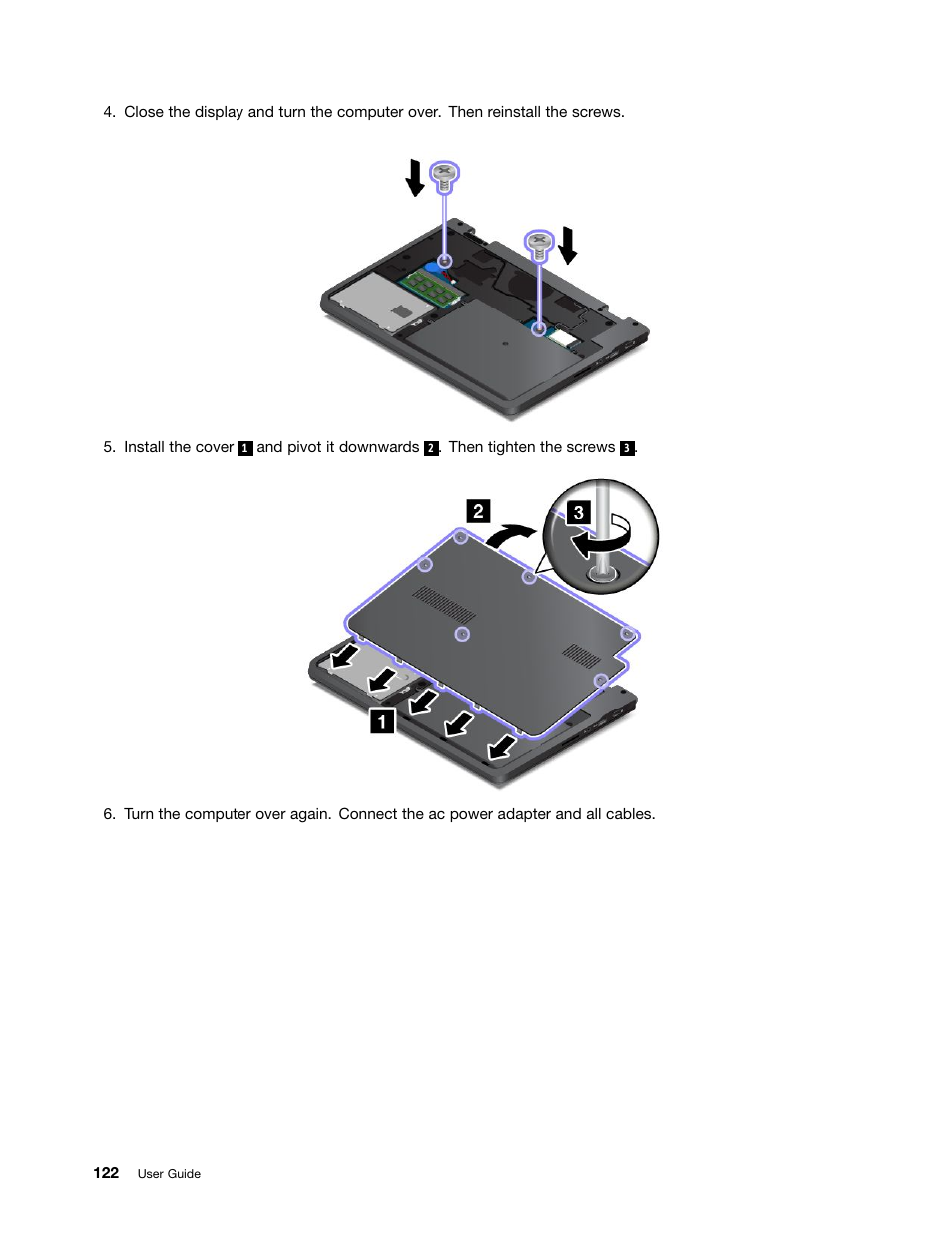 4. Close the display and turn the computer over. Then reinstall the screws.

5. Install the cover 1 and pivot it downwards 2. Then tighten the screws 3.

2

3

1

6. Turn the computer over again. Connect the ac power adapter and all cables.

122 User Guide