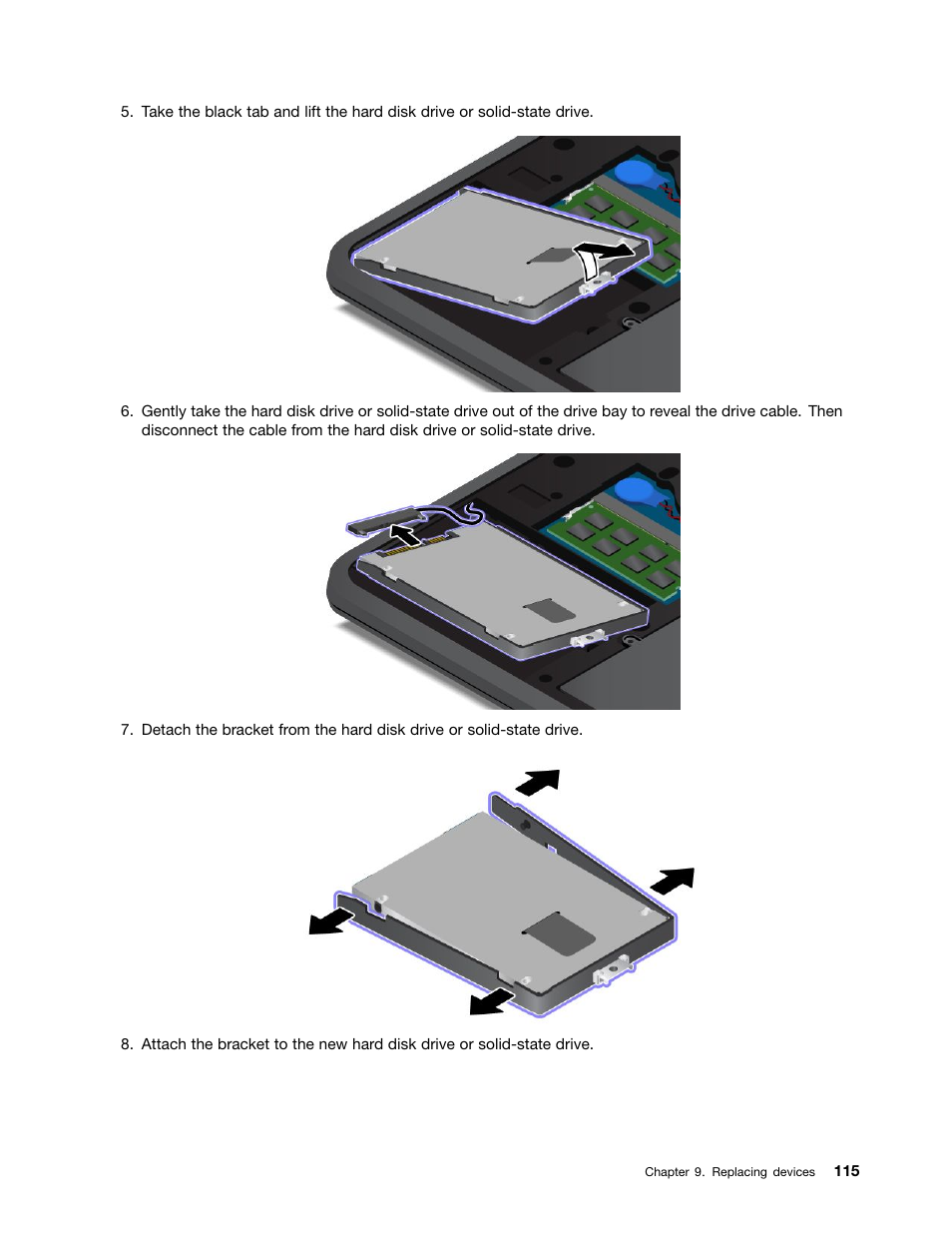 5. Take the black tab and lift the hard disk drive or solid-state drive.

6. Gently take the hard disk drive or solid-state drive out of the drive bay to reveal the drive cable. Then disconnect the cable from the hard disk drive or solid-state drive.

7. Detach the bracket from the hard disk drive or solid-state drive.

8. Attach the bracket to the new hard disk drive or solid-state drive.

Chapter 9. Replacing devices 115