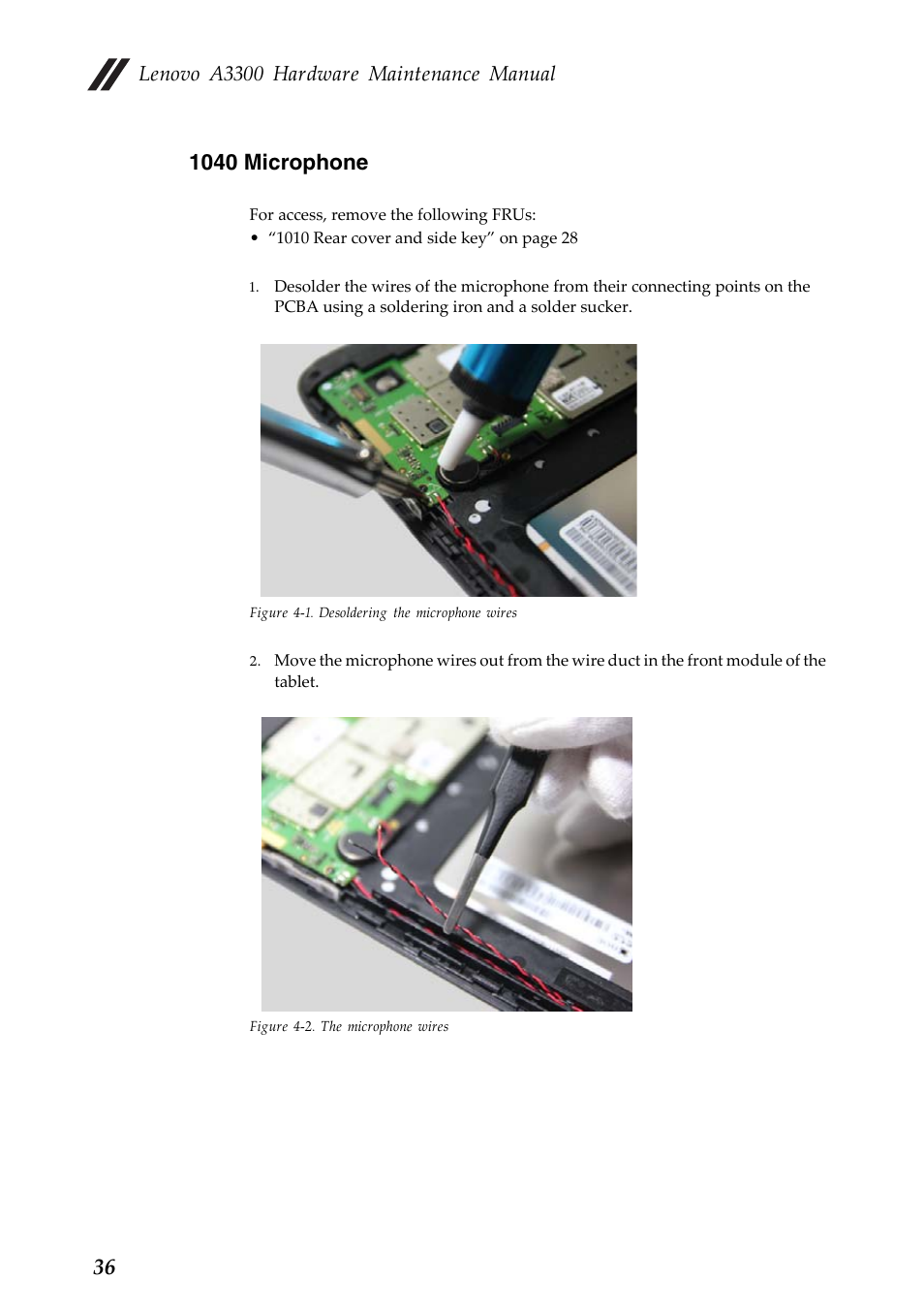 Lenovo A3300 Hardware Maintenance Manual

1040 Microphone

For access, remove the following FRUs:
• “1010 Rear cover and side key” on page 28

1. Desolder the wires of the microphone from their connecting points on the PCBA using a soldering iron and a solder sucker.

Figure 4-1. Desoldering the microphone wires

2. Move the microphone wires out from the wire duct in the front module of the tablet.

Figure 4-2. The microphone wires

36