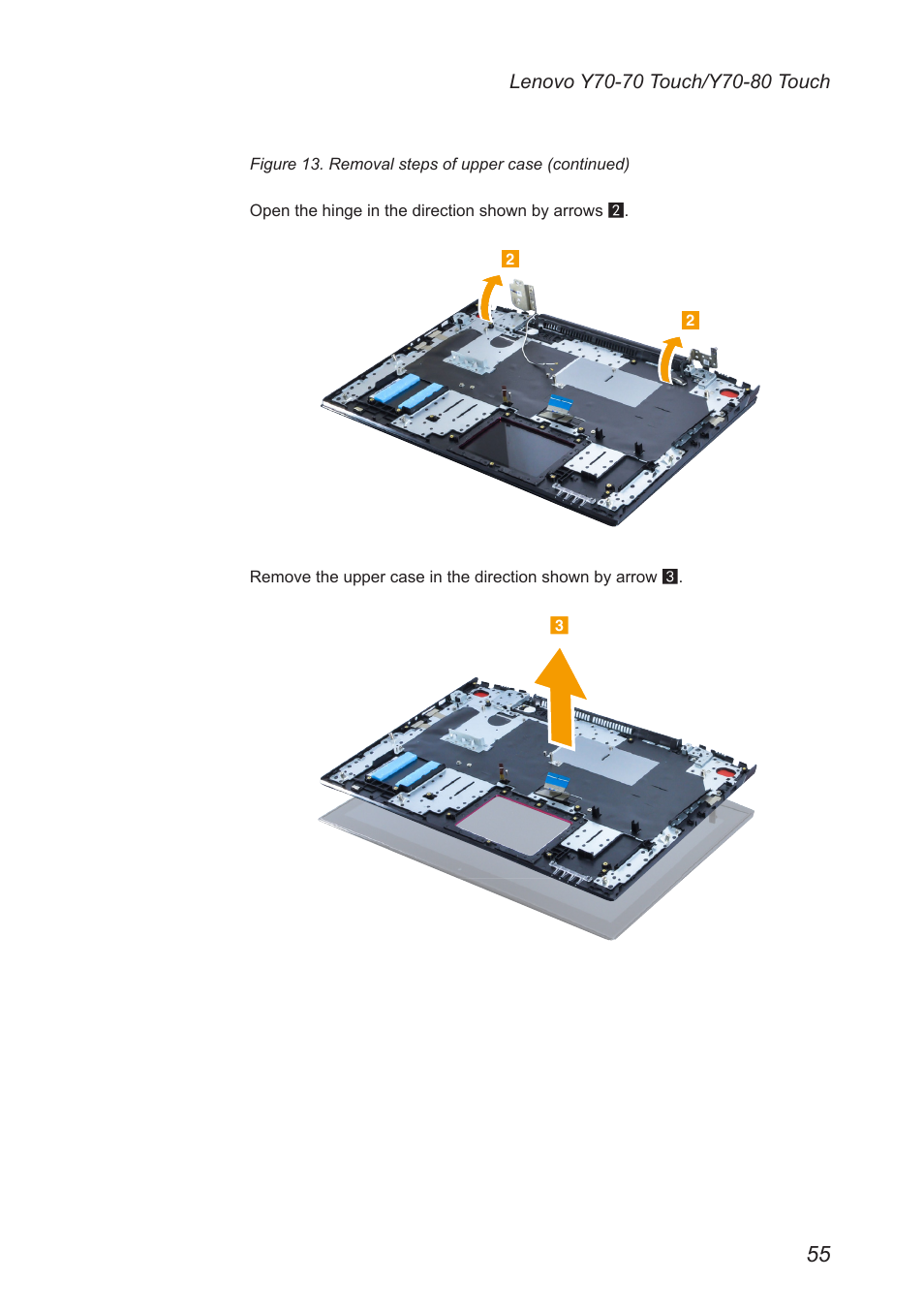 Lenovo Y70-70 Touch/Y70-80 Touch

Figure 13. Removal steps of upper case (continued)

Open the hinge in the direction shown by arrows 2.

2

2

Remove the upper case in the direction shown by arrow 3.

3

55