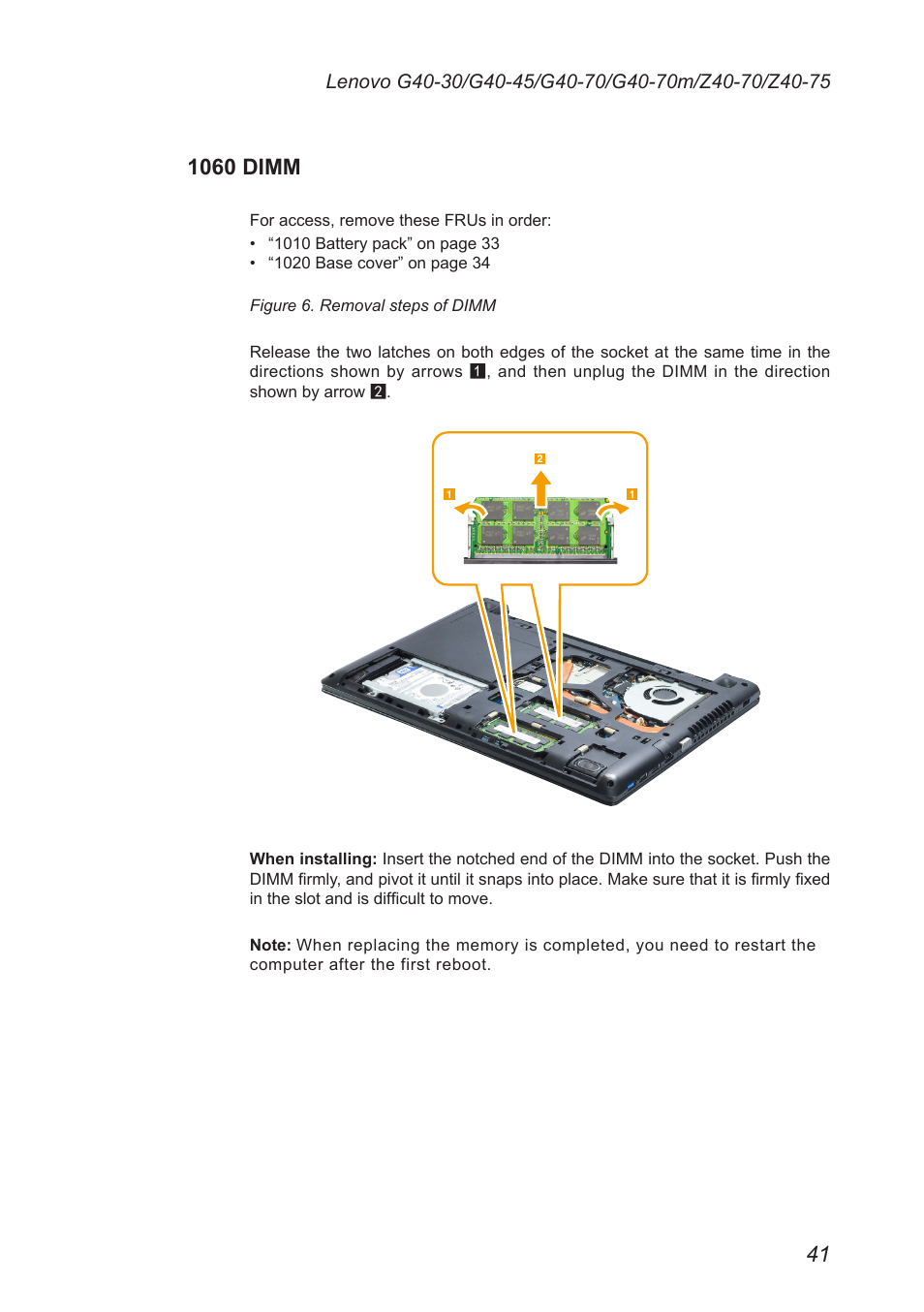 Lenovo G40-30/G40-45/G40-70/G40-70m/Z40-70/Z40-75

1060 DIMM

For access, remove these FRUs in order:
• “1010 Battery pack” on page 33
• “1020 Base cover” on page 34

Figure 6. Removal steps of DIMM

Release the two latches on both edges of the socket at the same time in the directions shown by arrows 1, and then unplug the DIMM in the direction shown by arrow 2.

2
1
1

When installing: Insert the notched end of the DIMM into the socket. Push the DIMM firmly, and pivot it until it snaps into place. Make sure that it is firmly fixed in the slot and is difficult to move.

Note: When replacing the memory is completed, you need to restart the computer after the first reboot.

41