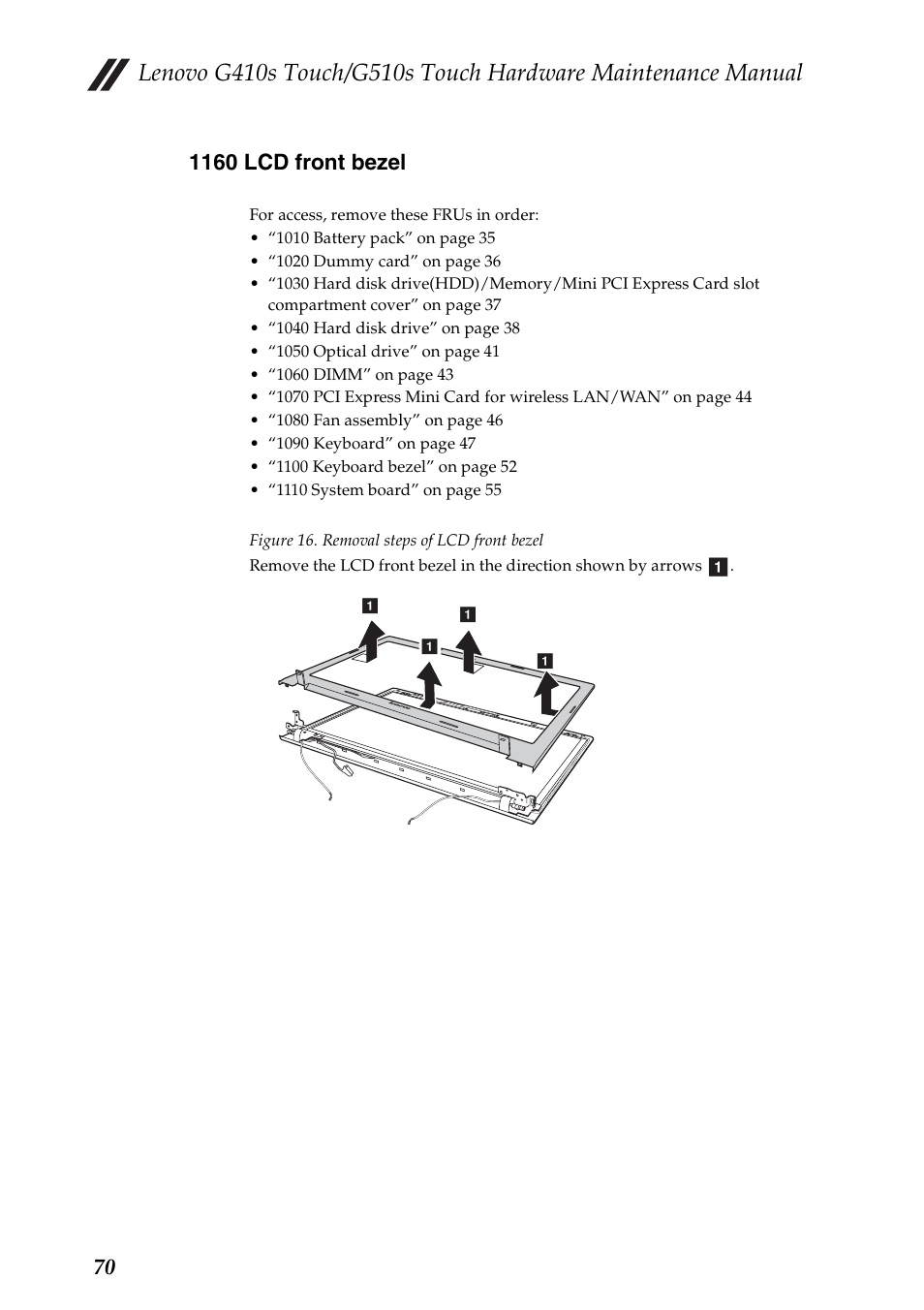 Lenovo G410s Touch/G510s Touch Hardware Maintenance Manual

1160 LCD front bezel

For access, remove these FRUs in order:
• “1010 Battery pack” on page 35
• “1020 Dummy card” on page 36
• “1030 Hard disk drive(HDD)/Memory/Mini PCI Express Card slot compartment cover” on page 37
• “1040 Hard disk drive” on page 38
• “1050 Optical drive” on page 41
• “1060 DIMM” on page 43
• “1070 PCI Express Mini Card for wireless LAN/WAN” on page 44
• “1080 Fan assembly” on page 46
• “1090 Keyboard” on page 47
• “1100 Keyboard bezel” on page 52
• “1110 System board” on page 55

Figure 16. Removal steps of LCD front bezel

Remove the LCD front bezel in the direction shown by arrows 1.

1
1
1
1

70