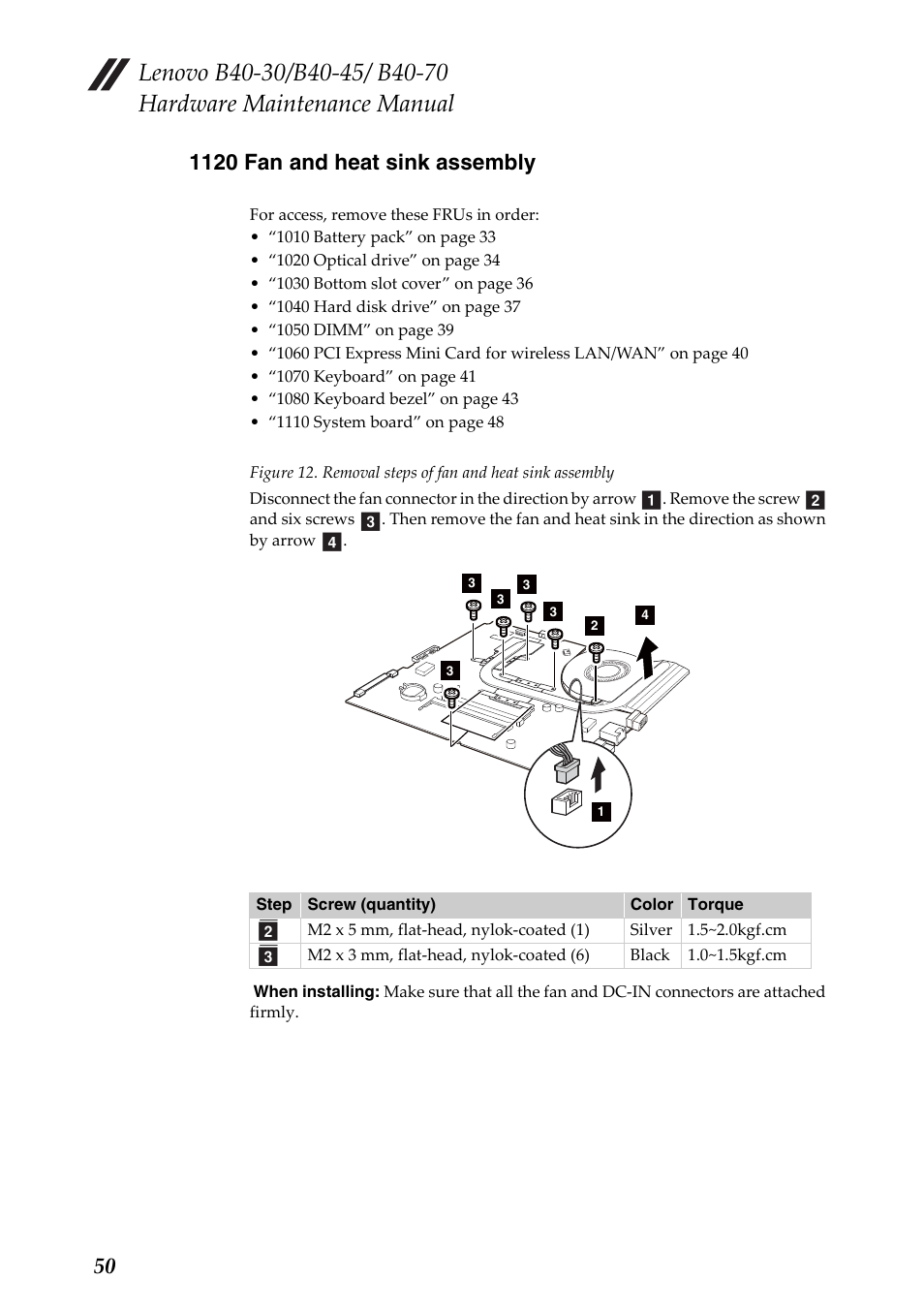 Lenovo B40-30/B40-45/ B40-70
Hardware Maintenance Manual

1120 Fan and heat sink assembly

For access, remove these FRUs in order:
• “1010 Battery pack” on page 33
• “1020 Optical drive” on page 34
• “1030 Bottom slot cover” on page 36
• “1040 Hard disk drive” on page 37
• “1050 DIMM” on page 39
• “1060 PCI Express Mini Card for wireless LAN/WAN” on page 40
• “1070 Keyboard” on page 41
• “1080 Keyboard bezel” on page 43
• “1110 System board” on page 48

Figure 12. Removal steps of fan and heat sink assembly

Disconnect the fan connector in the direction by arrow 1. Remove the screw 2 and six screws 3. Then remove the fan and heat sink in the direction as shown by arrow 4.

3
3
3
3
2
4
3
1

| Step | Screw (quantity) | Color | Torque |
|---|---|---|---|
| 2 | M2 x 5 mm, flat-head, nylok-coated (1) | Silver | 1.5~2.0kgf.cm |
| 3 | M2 x 3 mm, flat-head, nylok-coated (6) | Black | 1.0~1.5kgf.cm |

When installing: Make sure that all the fan and DC-IN connectors are attached firmly.

50