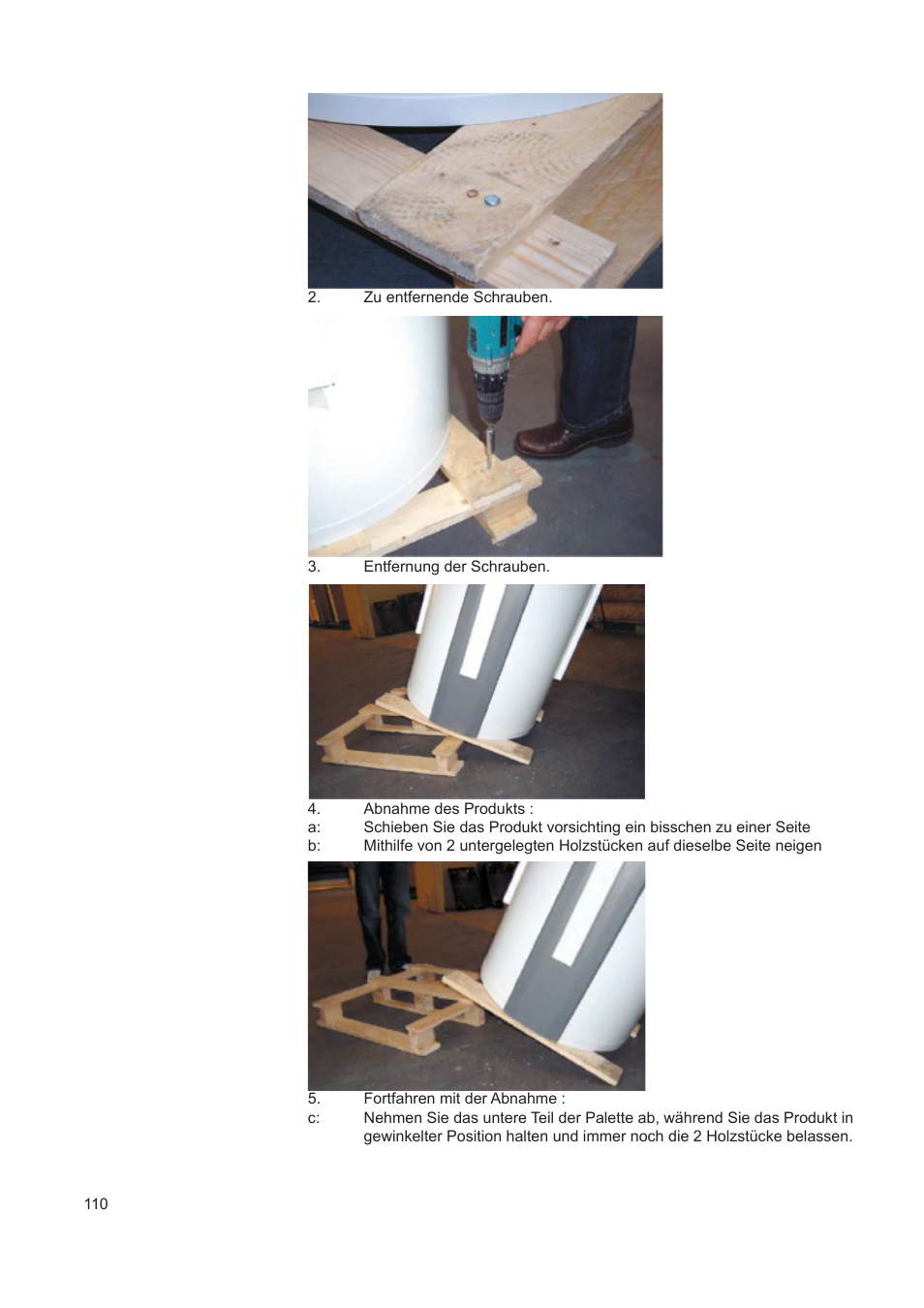 2. Zu entfernende Schrauben.

3. Entfernung der Schrauben.

4. Abnahme des Produkts :
a: Schieben Sie das Produkt vorsichting ein bisschen zu einer Seite
b: Mithilfe von 2 untergelegten Holzstücken auf dieselbe Seite neigen

5. Fortfahren mit der Abnahme :
c: Nehmen Sie das untere Teil der Palette ab, während Sie das Produkt in gewinkelter Position halten und immer noch die 2 Holzstücke belassen.

110