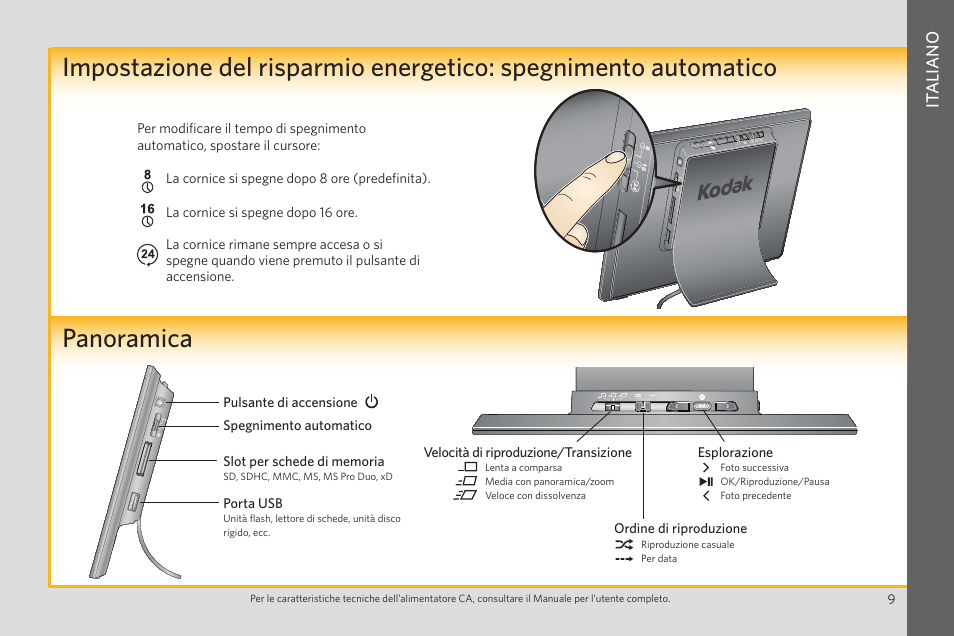 ITALIANO

Impostazione del risparmio energetico: spegnimento automatico

Per modificare il tempo di spegnimento automatico, spostare il cursore:

8 La cornice si spegne dopo 8 ore (predefinita).

16 La cornice si spegne dopo 16 ore.

24 La cornice rimane sempre accesa o si spegne quando viene premuto il pulsante di accensione.

Kodak

Panoramica

Pulsante di accensione

Spegnimento automatico

Slot per schede di memoria
SD, SDHC, MMC, MS, MS Pro Duo, xD

Porta USB
Unità flash, lettore di schede, unità disco rigido, ecc.

Velocità di riproduzione/Transizione
Lenta a comparsa
Media con panoramica/zoom
Veloce con dissolvenza

Esplorazione
Foto successiva
OK/Riproduzione/Pausa
Foto precedente

Ordine di riproduzione
Riproduzione casuale
Per data

Per le caratteristiche tecniche dell'alimentatore CA, consultare il Manuale per l'utente completo.

9