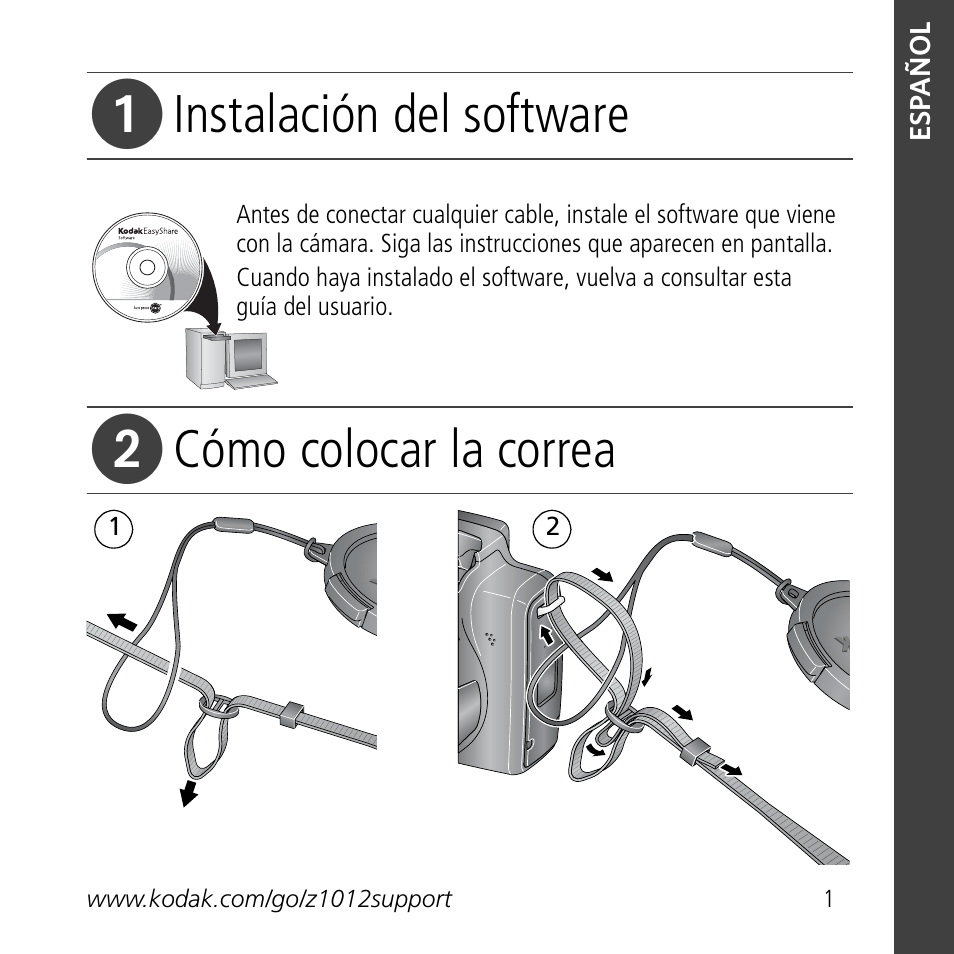 ESPAÑOL

1 Instalación del software

Kodak EasyShare Software

Antes de conectar cualquier cable, instale el software que viene con la cámara. Siga las instrucciones que aparecen en pantalla.

Cuando haya instalado el software, vuelva a consultar esta guía del usuario.

2 Cómo colocar la correa

1

2

www.kodak.com/go/z1012support

1