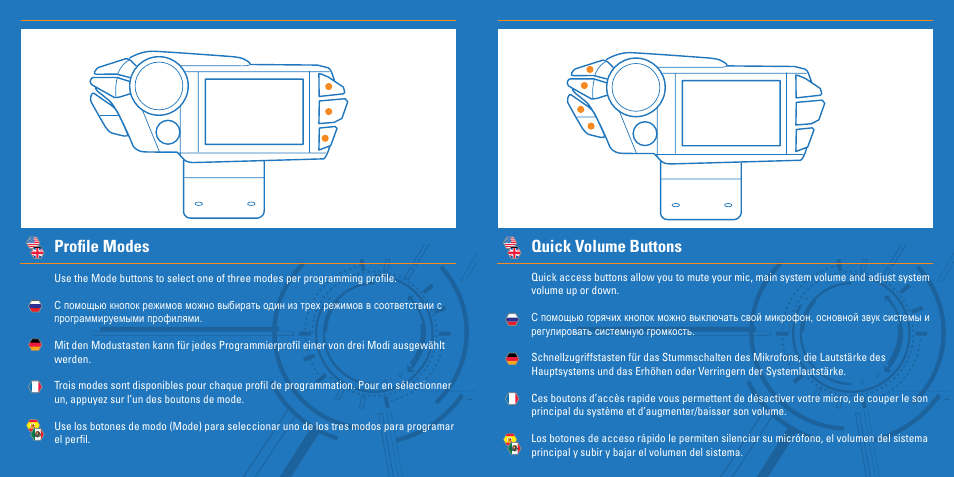 Profile Modes

Use the Mode buttons to select one of three modes per programming profile.

С помощью кнопок режимов можно выбирать один из трех режимов в соответствии с программируемыми профилями.

Mit den Modustasten kann für jedes Programmierprofil einer von drei Modi ausgewählt werden.

Trois modes sont disponibles pour chaque profil de programmation. Pour en sélectionner un, appuyez sur l'un des boutons de mode.

Use los botones de modo (Mode) para seleccionar uno de los tres modos para programar el perfil.

Quick Volume Buttons

Quick access buttons allow you to mute your mic, main system volume and adjust system volume up or down.

С помощью горячих кнопок можно выключать свой микрофон, основной звук системы и регулировать системную громкость.

Schnellzugriffstasten für das Stummschalten des Mikrofons, die Lautstärke des Hauptsystems und das Erhöhen oder Verringern der Systemlautstärke.

Ces boutons d'accès rapide vous permettent de désactiver votre micro, de couper le son principal du système et d'augmenter/baisser son volume.

Los botones de acceso rápido le permiten silenciar su micrófono, el volumen del sistema principal y subir y bajar el volumen del sistema.