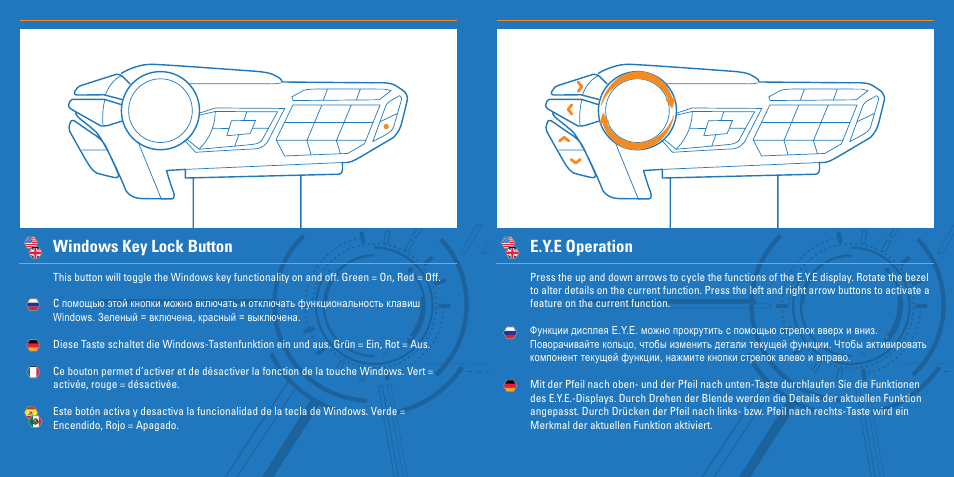 Windows Key Lock Button

This button will toggle the Windows key functionality on and off. Green = On, Red = Off.

С помощью этой кнопки можно включать и отключать функциональность клавиш Windows. Зеленый = включена, красный = выключена.

Diese Taste schaltet die Windows-Tastenfunktion ein und aus. Grün = Ein, Rot = Aus.

Ce bouton permet d'activer et de désactiver la fonction de la touche Windows. Vert = activée, rouge = désactivée.

Este botón activa y desactiva la funcionalidad de la tecla de Windows. Verde = Encendido, Rojo = Apagado.

E.Y.E Operation

Press the up and down arrows to cycle the functions of the E.Y.E display. Rotate the bezel to alter details on the current function. Press the left and right arrow buttons to activate a feature on the current function.

Функции дисплея E.Y.E. можно прокрутить с помощью стрелок вверх и вниз. Поворачивайте кольцо, чтобы изменить детали текущей функции. Чтобы активировать компонент текущей функции, нажмите кнопки стрелок влево и вправо.

Mit der Pfeil nach oben- und der Pfeil nach unten-Taste durchlaufen Sie die Funktionen des E.Y.E.-Displays. Durch Drehen der Blende werden die Details der aktuellen Funktion angepasst. Durch Drücken der Pfeil nach links- bzw. Pfeil nach rechts-Taste wird ein Merkmal der aktuellen Funktion aktiviert.