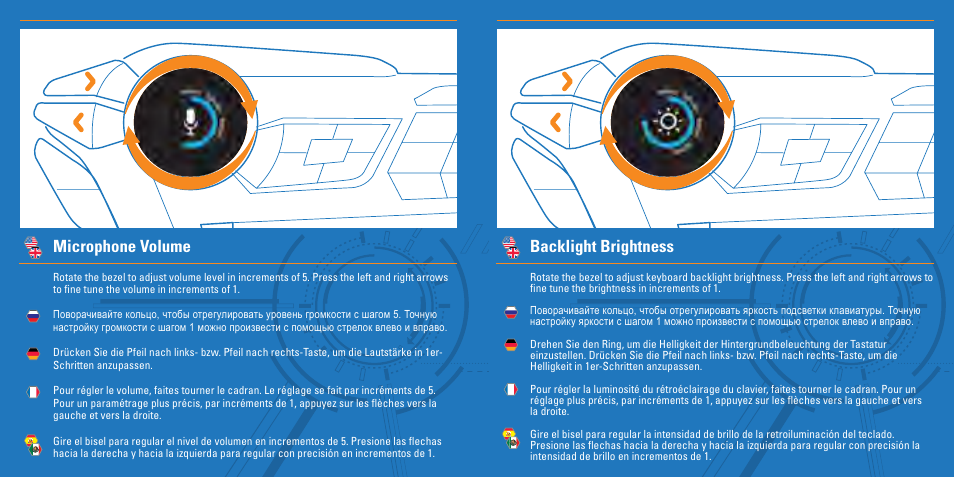 Microphone Volume

Rotate the bezel to adjust volume level in increments of 5. Press the left and right arrows to fine tune the volume in increments of 1.

Поворачивайте кольцо, чтобы отрегулировать уровень громкости с шагом 5. Точную настройку громкости с шагом 1 можно произвести с помощью стрелок влево и вправо.

Drücken Sie die Pfeil nach links- bzw. Pfeil nach rechts-Taste, um die Lautstärke in 1er-Schritten anzupassen.

Pour régler le volume, faites tourner le cadran. Le réglage se fait par incréments de 5. Pour un paramétrage plus précis, par incréments de 1, appuyez sur les flèches vers la gauche et vers la droite.

Gire el bisel para regular el nivel de volumen en incrementos de 5. Presione las flechas hacia la derecha y hacia la izquierda para regular con precisión en incrementos de 1.

Backlight Brightness

Rotate the bezel to adjust keyboard backlight brightness. Press the left and right arrows to fine tune the brightness in increments of 1.

Поворачивайте кольцо, чтобы отрегулировать яркость подсветки клавиатуры. Точную настройку яркости с шагом 1 можно произвести с помощью стрелок влево и вправо.

Drehen Sie den Ring, um die Helligkeit der Hintergrundbeleuchtung der Tastatur einzustellen. Drücken Sie die Pfeil nach links- bzw. Pfeil nach rechts-Taste, um die Helligkeit in 1er-Schritten anzupassen.

Pour régler la luminosité du rétroéclairage du clavier, faites tourner le cadran. Pour un réglage plus précis, par incréments de 1, appuyez sur les flèches vers la gauche et vers la droite.

Gire el bisel para regular la intensidad de brillo de la retroiluminación del teclado. Presione las flechas hacia la derecha y hacia la izquierda para regular con precisión la intensidad de brillo en incrementos de 1.