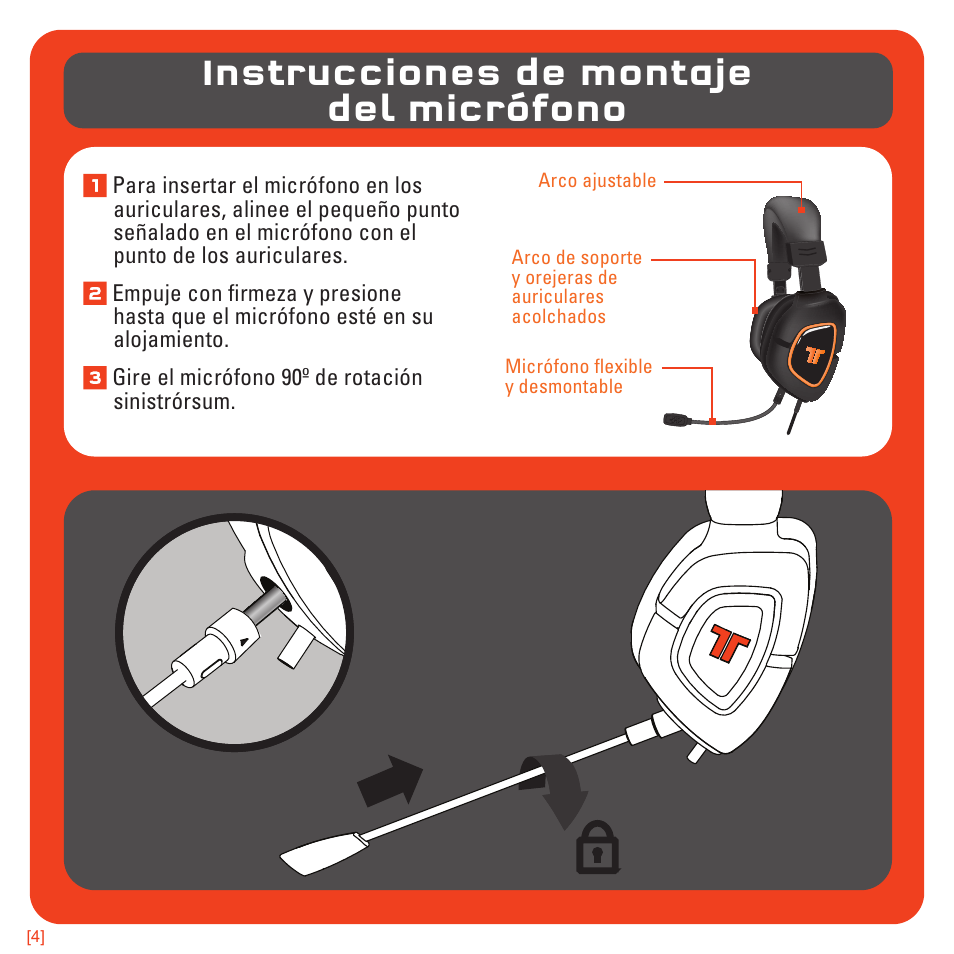 Instrucciones de montaje del micrófono

1 Para insertar el micrófono en los auriculares, alinee el pequeño punto señalado en el micrófono con el punto de los auriculares.

2 Empuje con firmeza y presione hasta que el micrófono esté en su alojamiento.

3 Gire el micrófono 90º de rotación sinistrórsum.

Arco ajustable

Arco de soporte y orejeras de auriculares acolchados

Micrófono flexible y desmontable

[4]