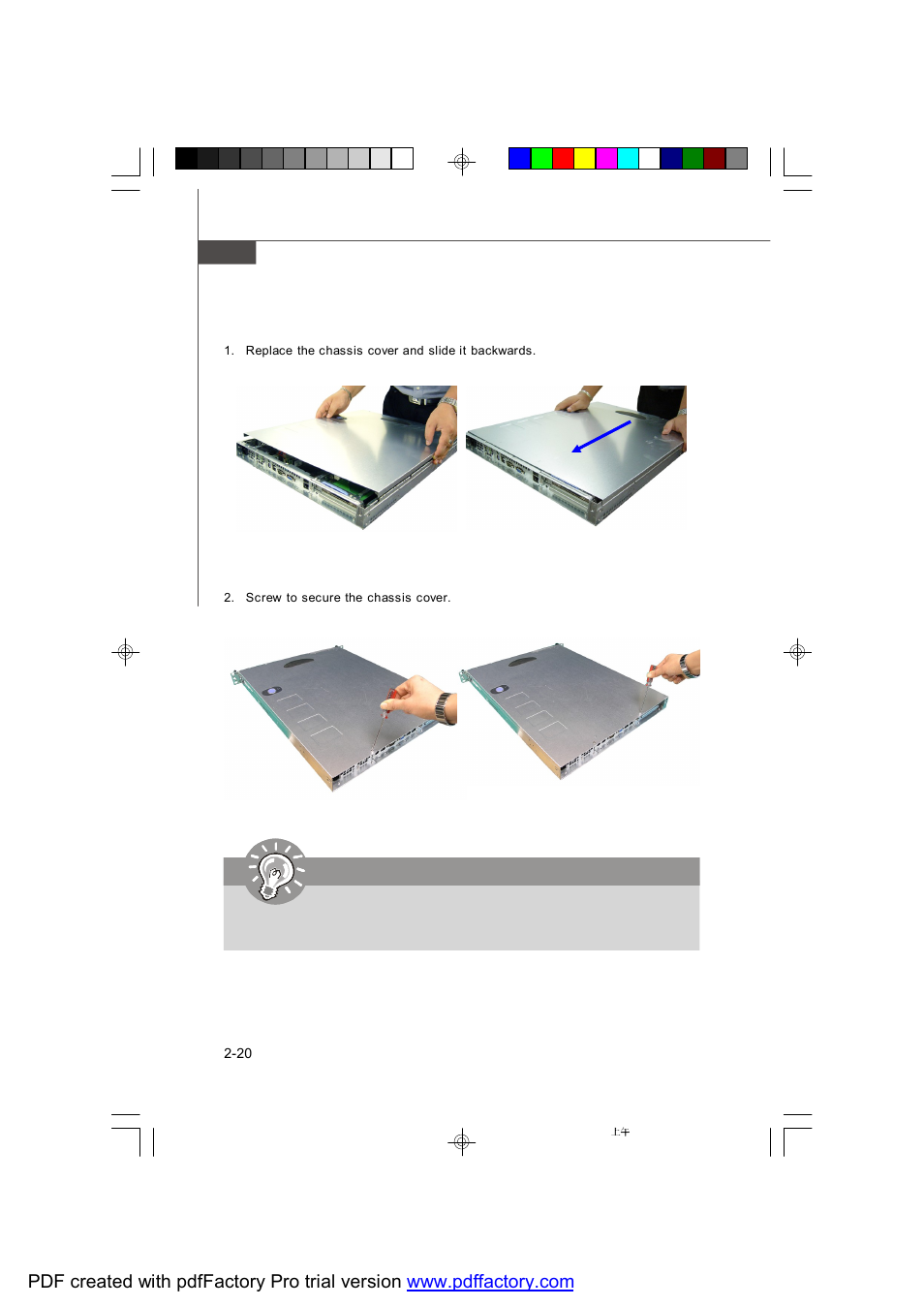 1. Replace the chassis cover and slide it backwards.

2. Screw to secure the chassis cover.

2-20

上午

PDF created with pdfFactory Pro trial version www.pdffactory.com