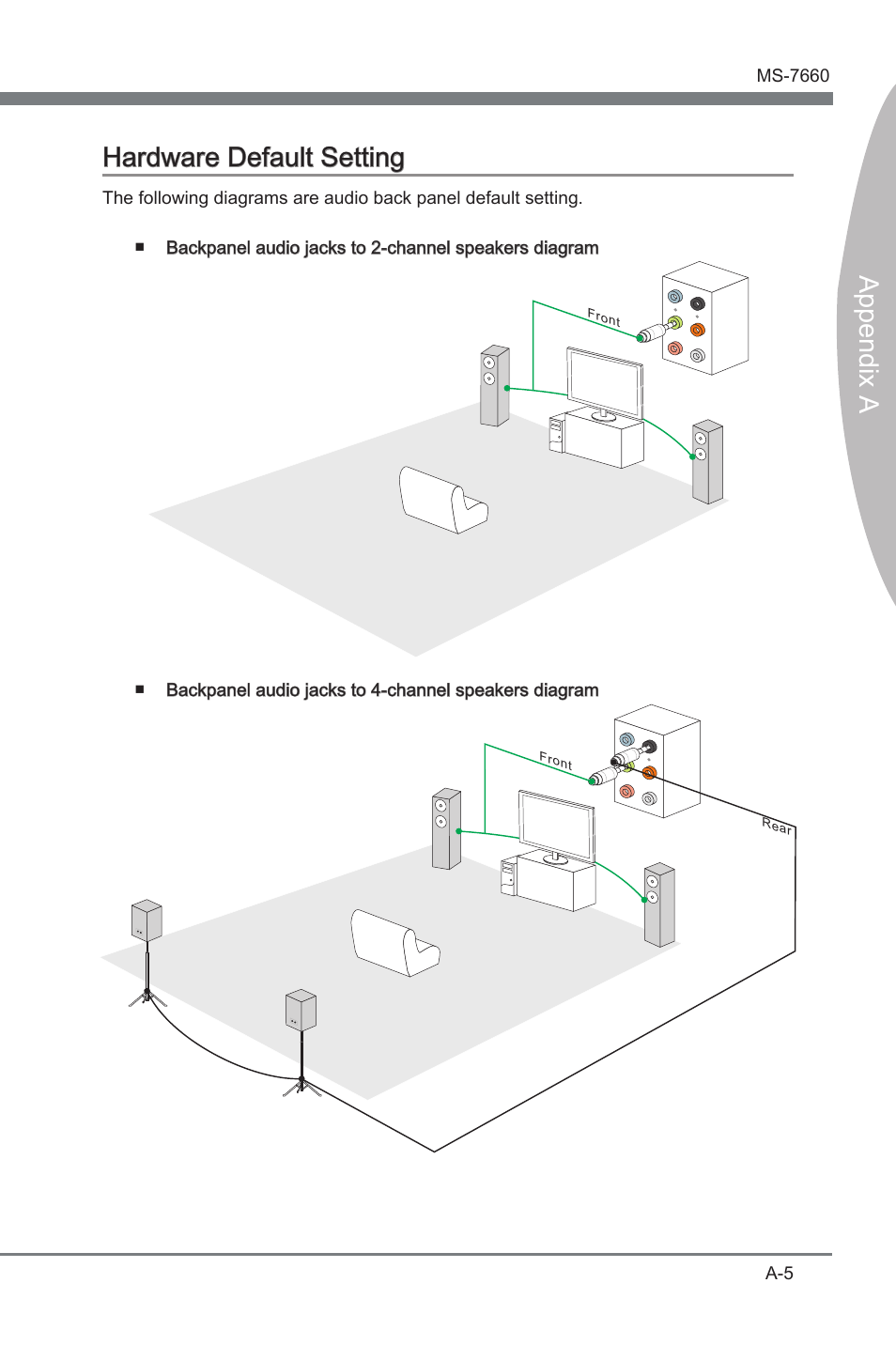 MS-7660

Appendix A

Hardware Default Setting

The following diagrams are audio back panel default setting.

■ Backpanel audio jacks to 2-channel speakers diagram

Front

■ Backpanel audio jacks to 4-channel speakers diagram

Front

Rear

A-5