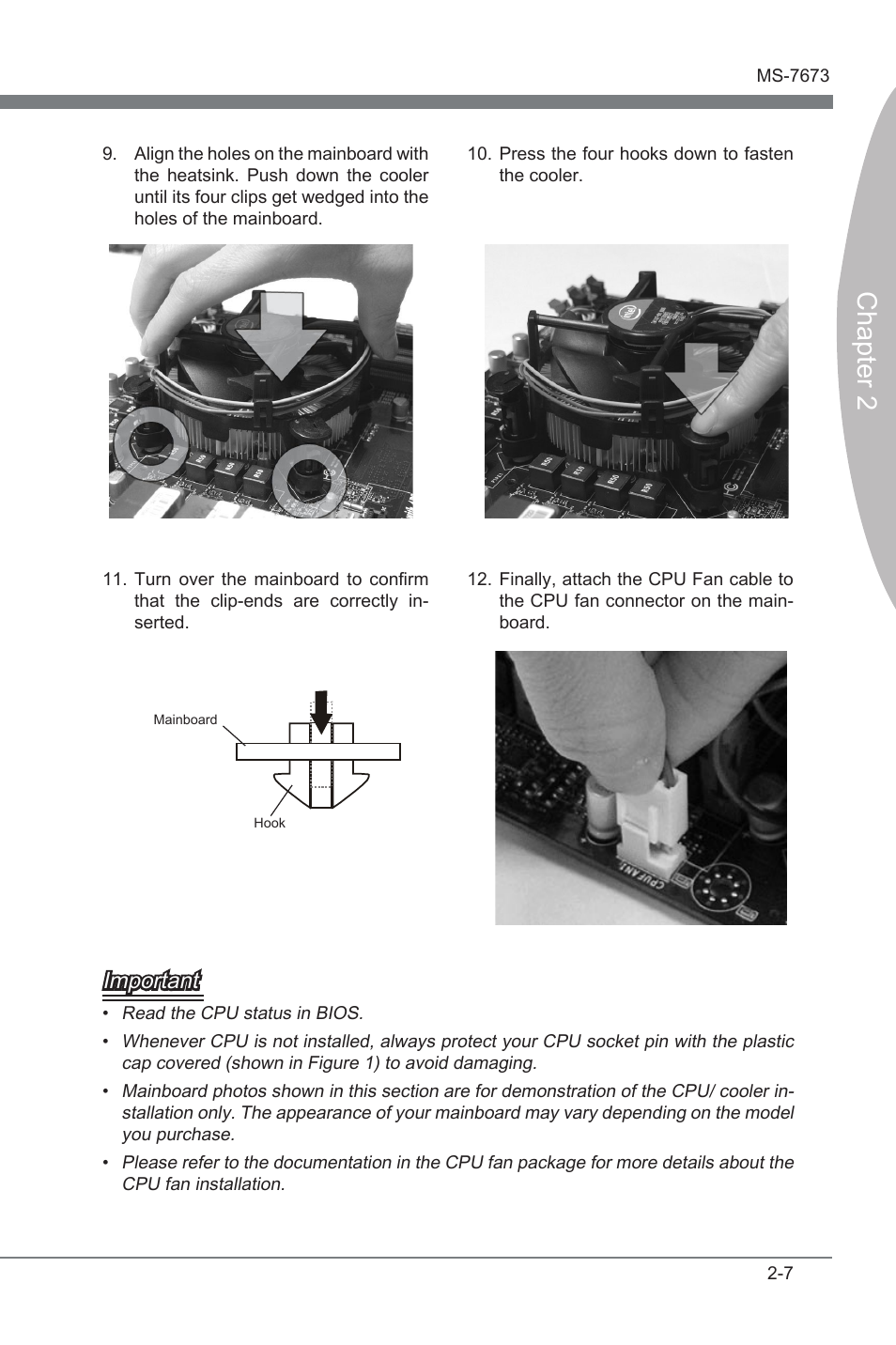 MS-7673

Chapter 2

9. Align the holes on the mainboard with the heatsink. Push down the cooler until its four clips get wedged into the holes of the mainboard.

10. Press the four hooks down to fasten the cooler.

11. Turn over the mainboard to confirm that the clip-ends are correctly inserted.

Mainboard

Hook

12. Finally, attach the CPU Fan cable to the CPU fan connector on the mainboard.

CPUFAN1

Important

• Read the CPU status in BIOS.

• Whenever CPU is not installed, always protect your CPU socket pin with the plastic cap covered (shown in Figure 1) to avoid damaging.

• Mainboard photos shown in this section are for demonstration of the CPU/ cooler installation only. The appearance of your mainboard may vary depending on the model you purchase.

• Please refer to the documentation in the CPU fan package for more details about the CPU fan installation.

2-7