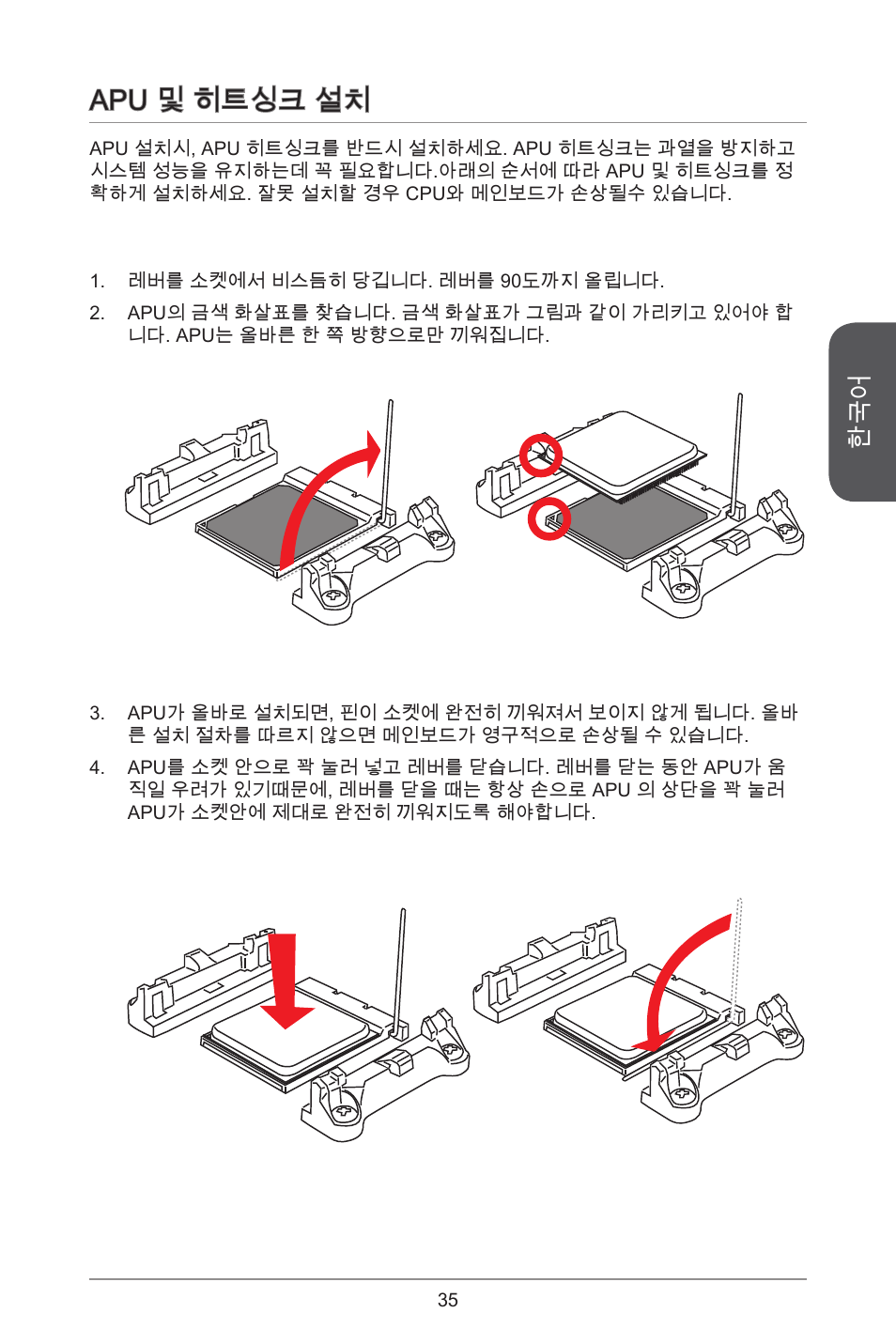 APU 및 히트싱크 설치

APU 설치시, APU 히트싱크를 반드시 설치하세요. APU 히트싱크는 과열을 방지하고 시스템 성능을 유지하는데 꼭 필요합니다.아래의 순서에 따라 APU 및 히트싱크를 정확하게 설치하세요. 잘못 설치할 경우 CPU와 메인보드가 손상될수 있습니다.

1. 레버를 소켓에서 비스듬히 당깁니다. 레버를 90도까지 올립니다.

2. APU의 금색 화살표를 찾습니다. 금색 화살표가 그림과 같이 가리키고 있어야 합니다. APU는 올바른 한 쪽 방향으로만 끼워집니다.

한국어

3. APU가 올바로 설치되면, 핀이 소켓에 완전히 끼워져서 보이지 않게 됩니다. 올바른 설치 절차를 따르지 않으면 메인보드가 영구적으로 손상될 수 있습니다.

4. APU를 소켓 안으로 꽉 눌러 넣고 레버를 닫습니다. 레버를 닫는 동안 APU가 움직일 우려가 있기때문에, 레버를 닫을 때는 항상 손으로 APU 의 상단을 꽉 눌러 APU가 소켓안에 제대로 완전히 끼워지도록 해야합니다.

35