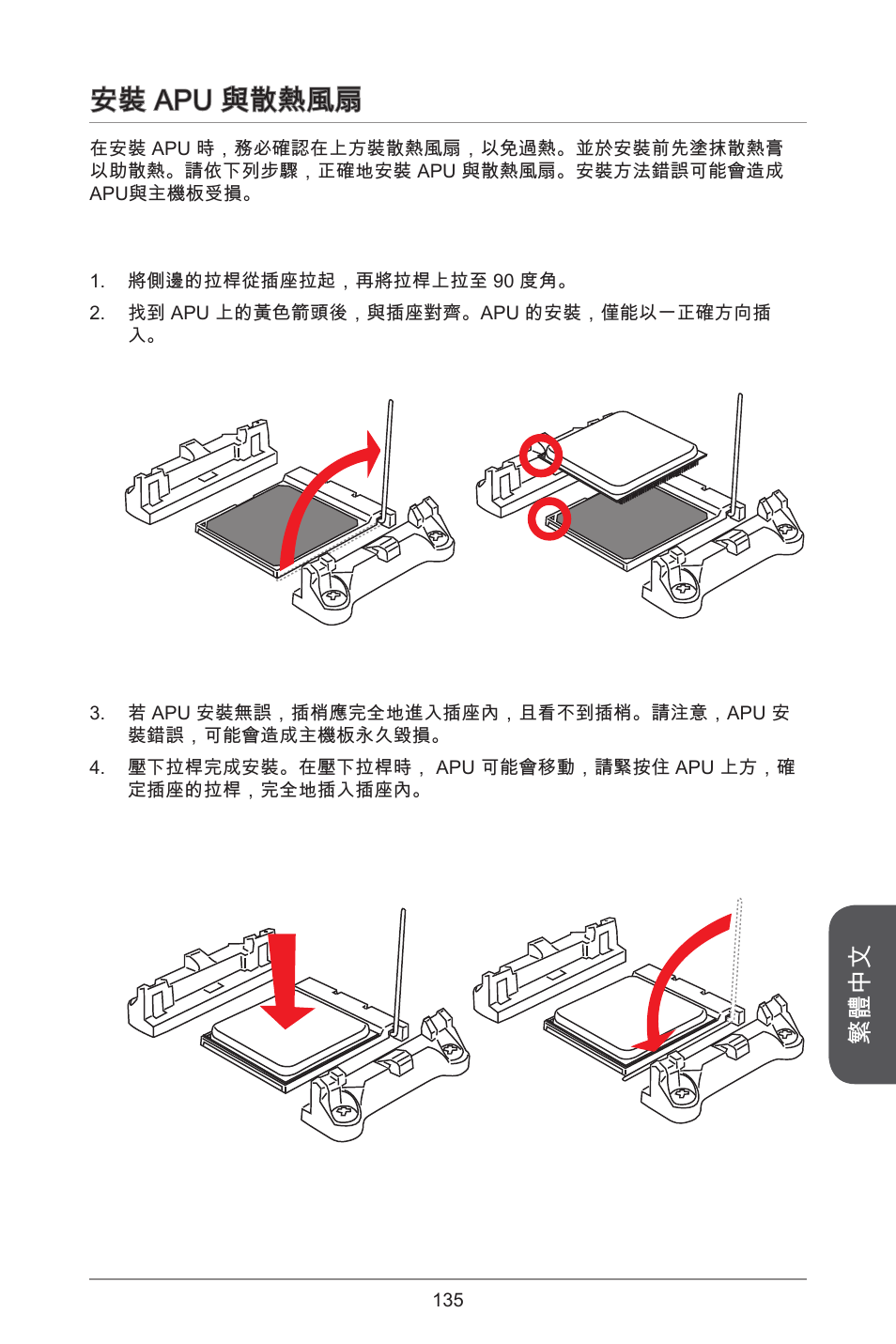 安裝 APU 與散熱風扇

在安裝 APU 時，務必確認在上方裝散熱風扇，以免過熱。並於安裝前先塗抹散熱膏以助散熱。請依下列步驟，正確地安裝 APU 與散熱風扇。安裝方法錯誤可能會造成APU與主機板受損。

1. 將側邊的拉桿從插座拉起，再將拉桿上拉至 90 度角。

2. 找到 APU 上的黃色箭頭後，與插座對齊。APU 的安裝，僅能以一正確方向插入。

3. 若 APU 安裝無誤，插梢應完全地進入插座內，且看不到插梢。請注意，APU 安裝錯誤，可能會造成主機板永久毀損。

4. 壓下拉桿完成安裝。在壓下拉桿時， APU 可能會移動，請緊按住 APU 上方，確定插座的拉桿，完全地插入插座內。

繁體中文

135