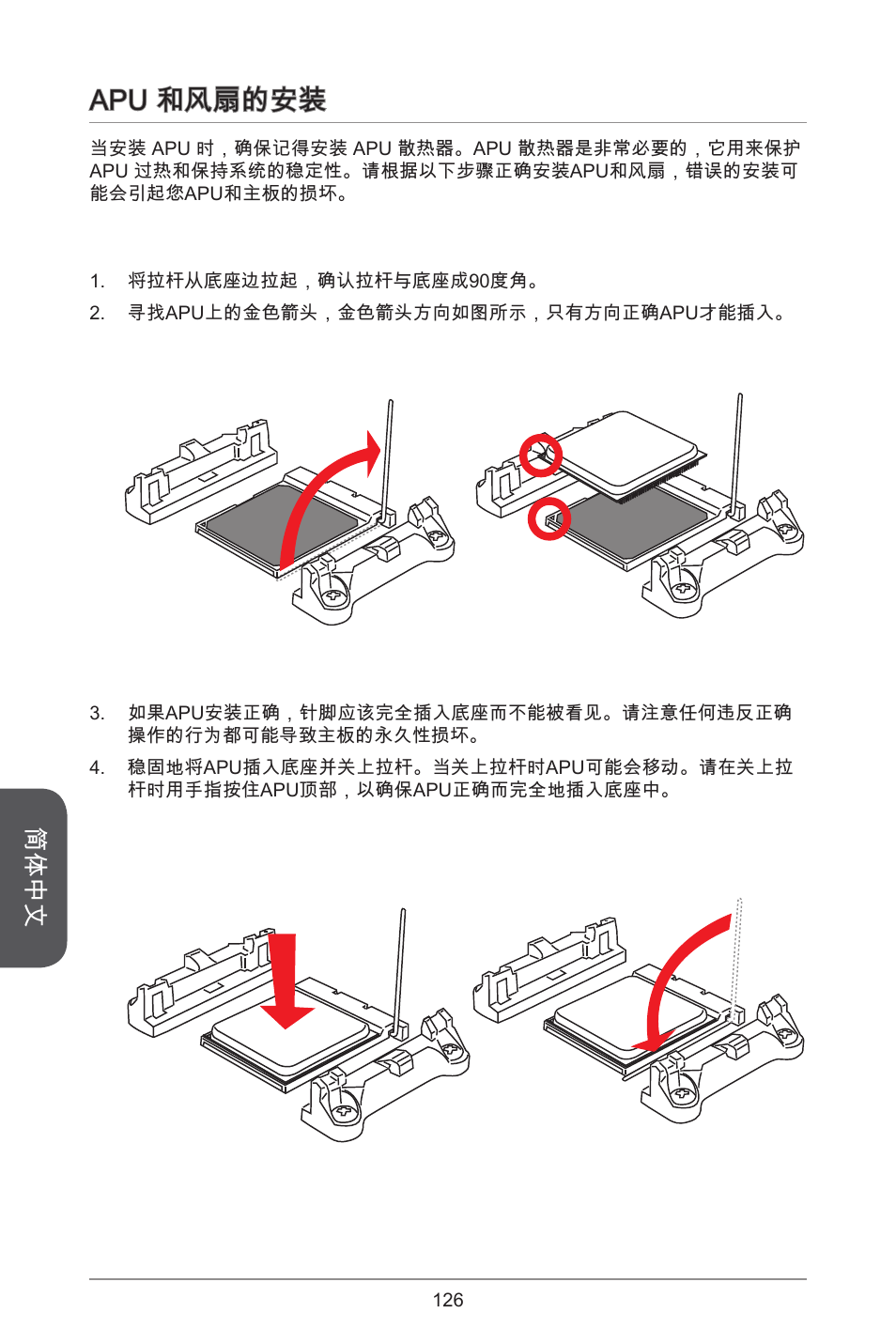 APU 和风扇的安装

当安装 APU 时，确保记得安装 APU 散热器。APU 散热器是非常必要的，它用来保护 APU 过热和保持系统的稳定性。请根据以下步骤正确安装APU和风扇，错误的安装可能会引起您APU和主板的损坏。

1. 将拉杆从底座边拉起，确认拉杆与底座成90度角。
2. 寻找APU上的金色箭头，金色箭头方向如图所示，只有方向正确APU才能插入。

3. 如果APU安装正确，针脚应该完全插入底座而不能被看见。请注意任何违反正确操作的行为都可能导致主板的永久性损坏。
4. 稳固地将APU插入底座并关上拉杆。当关上拉杆时APU可能会移动。请在关上拉杆时用手指按住APU顶部，以确保APU正确而完全地插入底座中。

简体中文

126