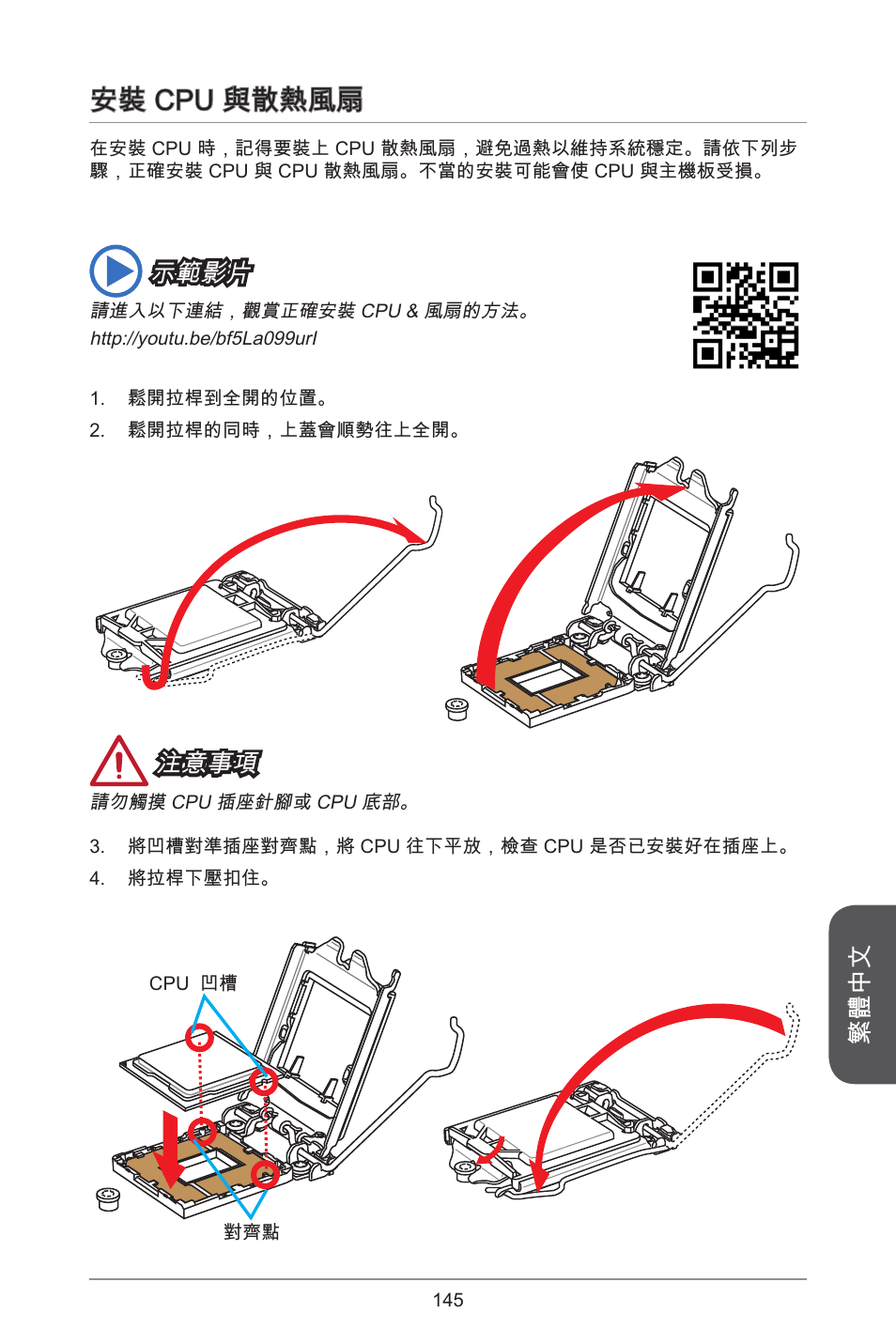 安裝 CPU 與散熱風扇

在安裝 CPU 時，記得要裝上 CPU 散熱風扇，避免過熱以維持系統穩定。請依下列步驟，正確安裝 CPU 與 CPU 散熱風扇。不當的安裝可能會使 CPU 與主機板受損。

示範影片

請進入以下連結，觀賞正確安裝 CPU & 風扇的方法。
http://youtu.be/bf5La099urI

1. 鬆開拉桿到全開的位置。
2. 鬆開拉桿的同時，上蓋會順勢往上全開。

注意事項

請勿觸摸 CPU 插座針腳或 CPU 底部。

3. 將凹槽對準插座對齊點，將 CPU 往下平放，檢查 CPU 是否已安裝好在插座上。
4. 將拉桿下壓扣住。

CPU 凹槽

對齊點

繁體中文

145