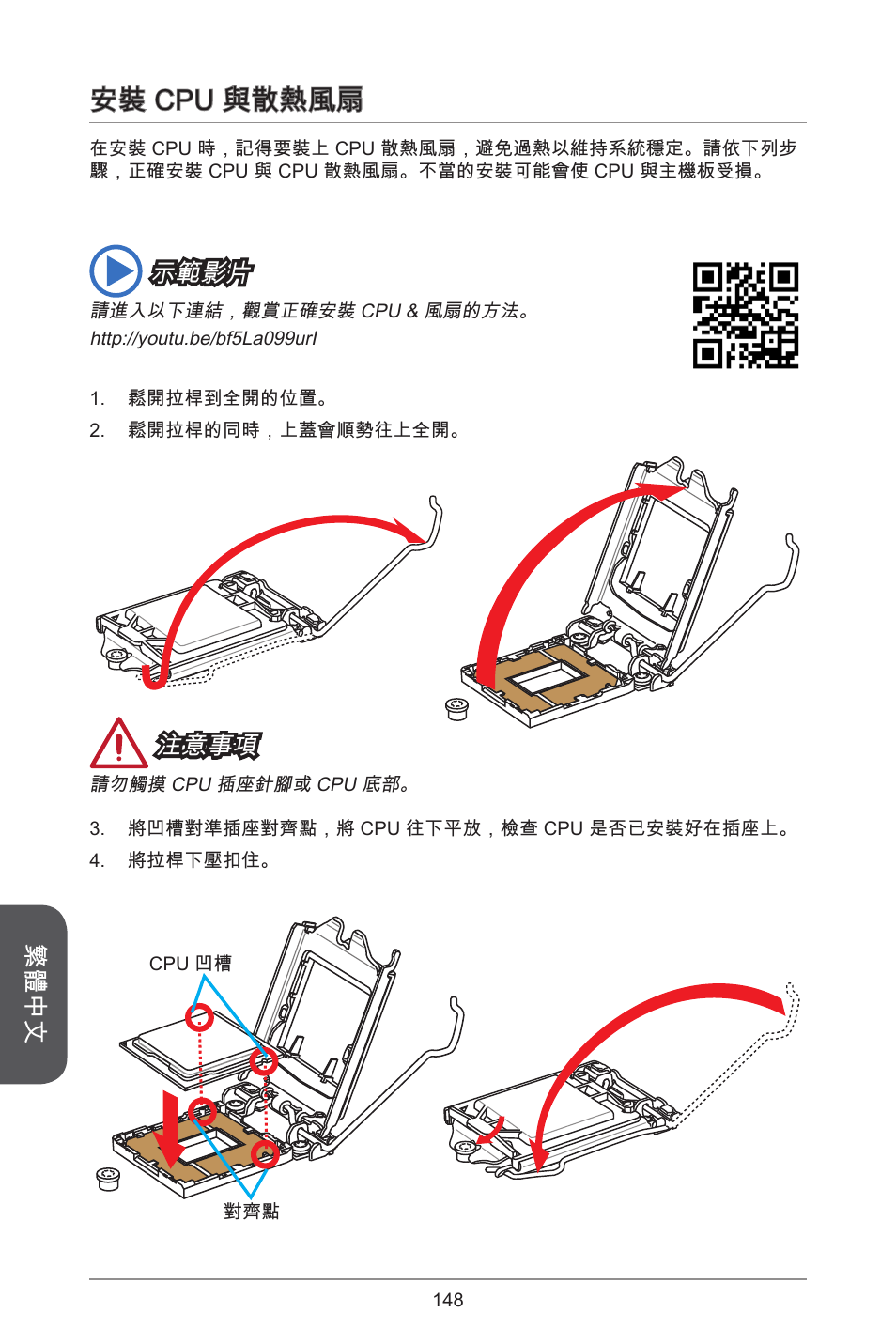 安裝 CPU 與散熱風扇

在安裝 CPU 時，記得要裝上 CPU 散熱風扇，避免過熱以維持系統穩定。請依下列步驟，正確安裝 CPU 與 CPU 散熱風扇。不當的安裝可能會使 CPU 與主機板受損。

示範影片

請進入以下連結，觀賞正確安裝 CPU & 風扇的方法。
http://youtu.be/bf5La099urI

1. 鬆開拉桿到全開的位置。
2. 鬆開拉桿的同時，上蓋會順勢往上全開。

注意事項

請勿觸摸 CPU 插座針腳或 CPU 底部。

3. 將凹槽對準插座對齊點，將 CPU 往下平放，檢查 CPU 是否已安裝好在插座上。
4. 將拉桿下壓扣住。

繁體中文

CPU 凹槽

對齊點

148